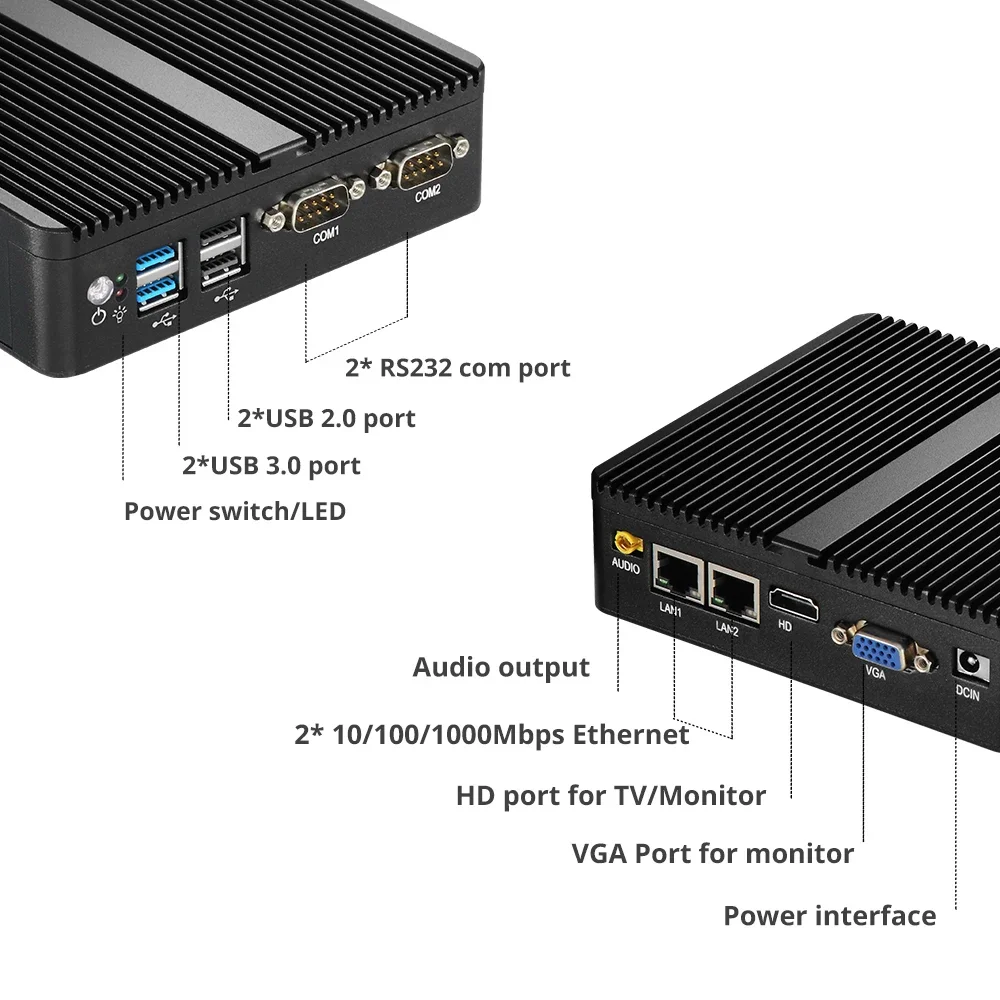 COM1

COM2

2* RS232 com port

2*USB 2.0 port

2*USB 3.0 port

Power switch/LED

AUDIO

LAN1

LAN2

HD

VGA

DCIN

Audio output

2* 10/100/1000Mbps Ethernet

HD port for TV/Monitor

VGA Port for monitor

Power interface