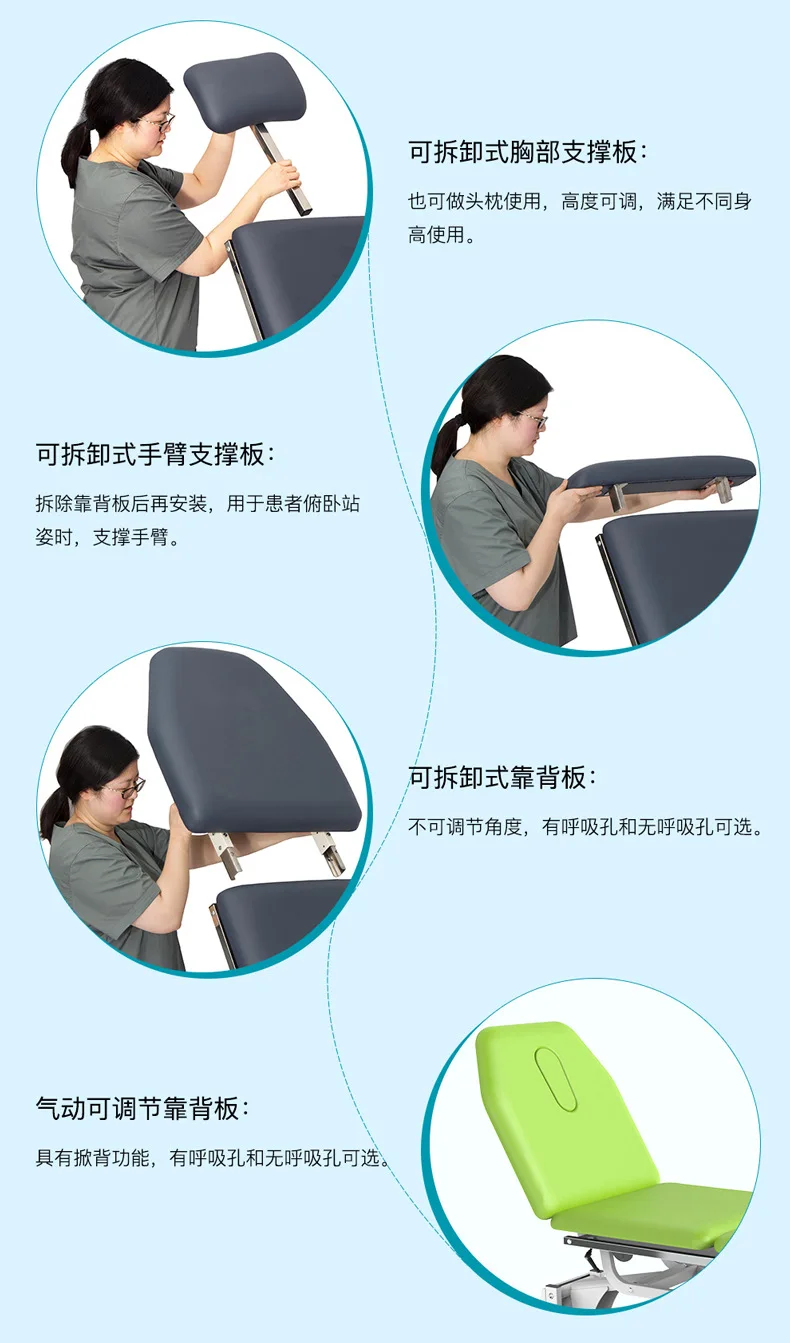 可拆卸式胸部支撑板：

也可做头枕使用，高度可调，满足不同身高使用。

可拆卸式手臂支撑板：

拆除靠背板后再安装，用于患者俯卧站姿时，支撑手臂。

可拆卸式靠背板：

不可调节角度，有呼吸孔和无呼吸孔可选。

气动可调节靠背板：

具有掀背功能，有呼吸孔和无呼吸孔可选。