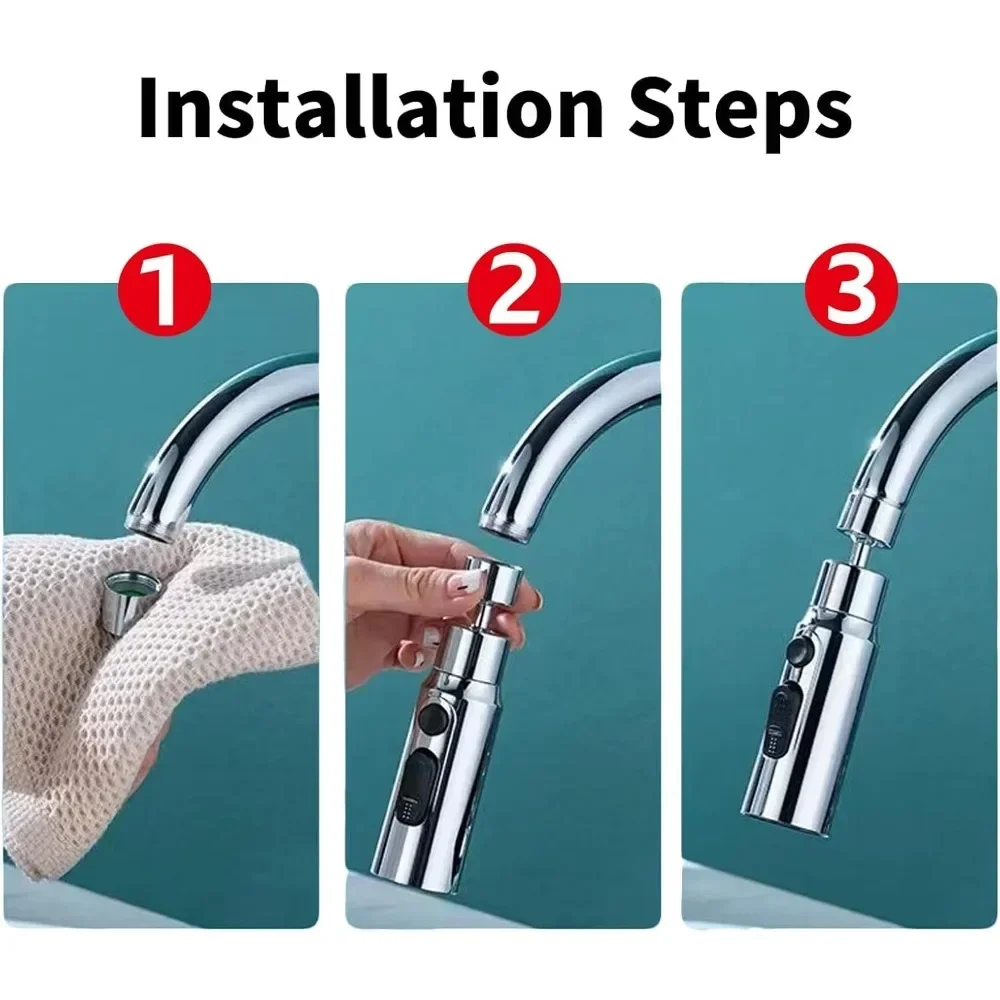 Installation Steps

1

2

3