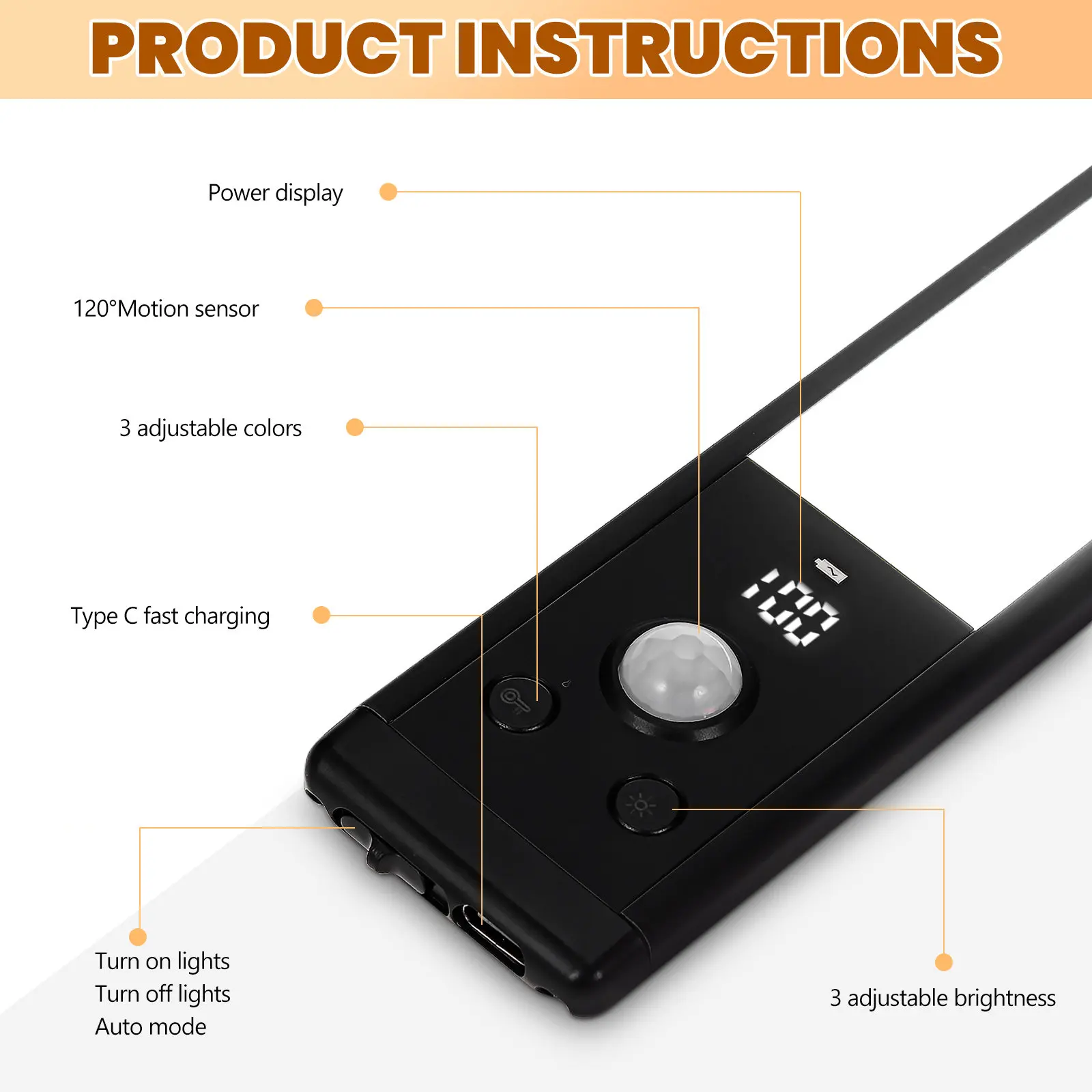 PRODUCT INSTRUCTIONS

Power display

120°Motion sensor

3 adjustable colors

Type C fast charging

100

Turn on lights
Turn off lights
Auto mode

3 adjustable brightness