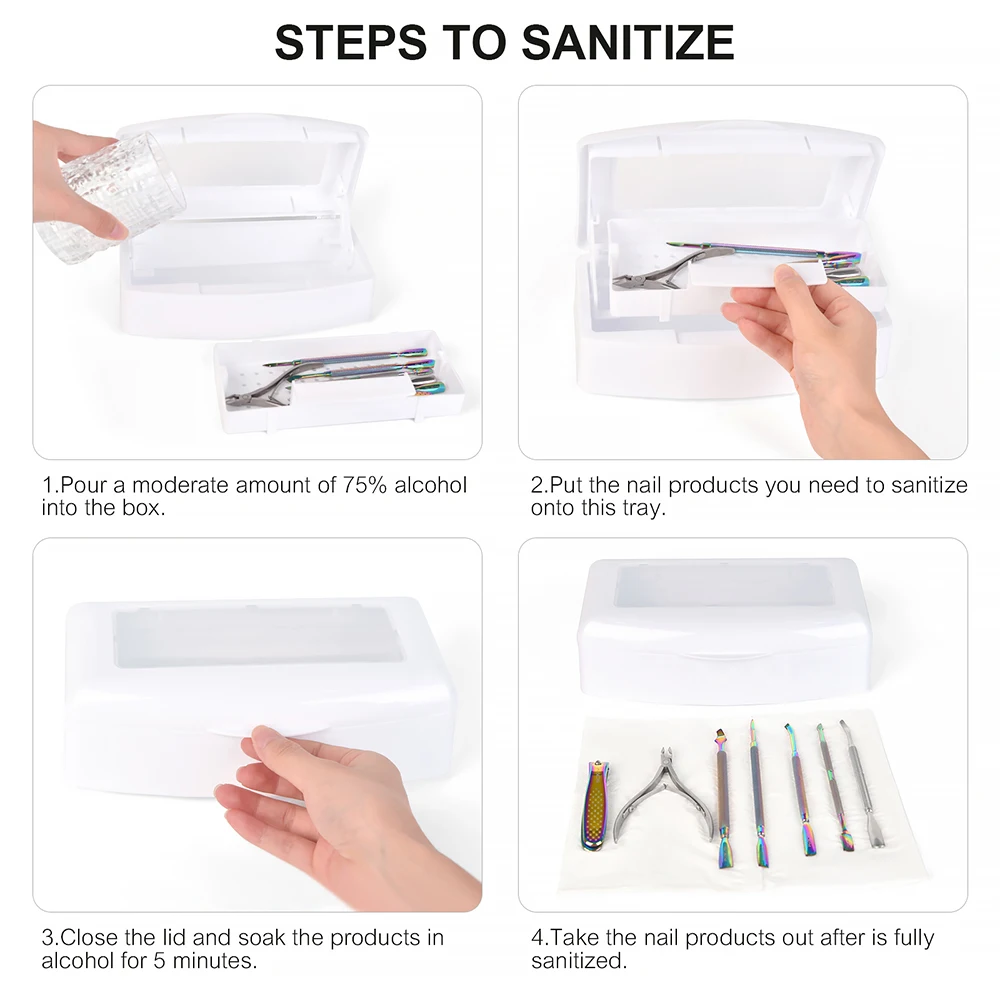 STEPS TO SANITIZE

1.Pour a moderate amount of 75% alcohol into the box.

2.Put the nail products you need to sanitize onto this tray.

3.Close the lid and soak the products in alcohol for 5 minutes.

4.Take the nail products out after is fully sanitized.