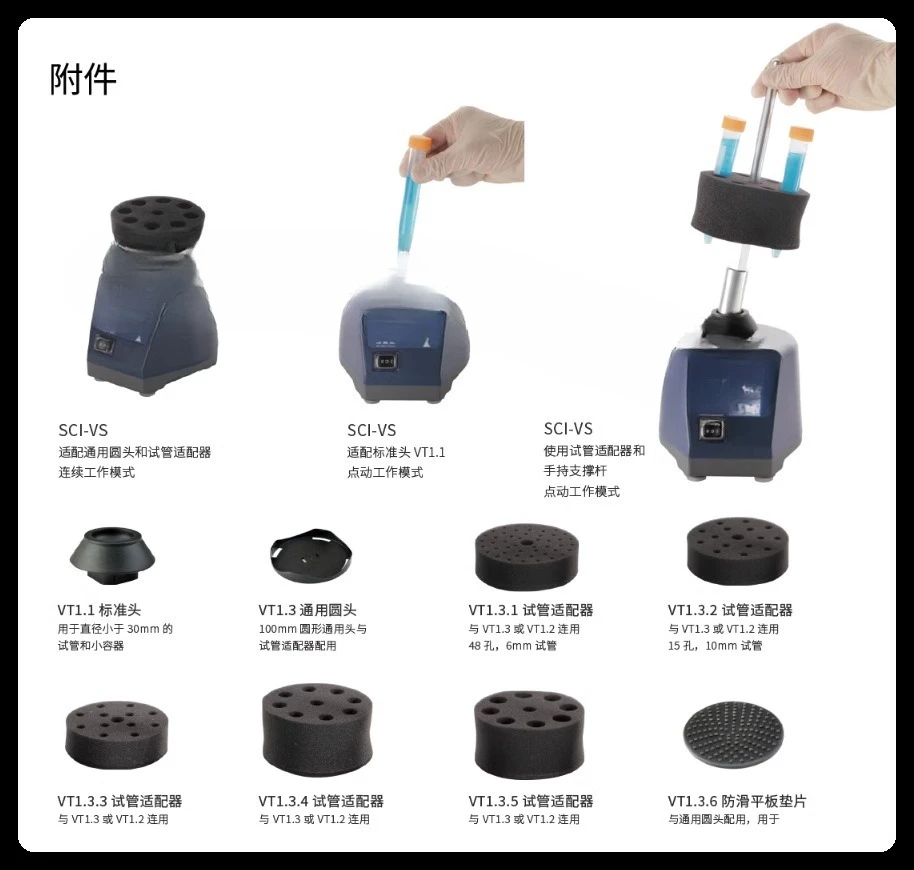 附件

SCI-VS
适配通用圆头和试管适配器
连续工作模式

SCI-VS
适配标准头 VT1.1
点动工作模式

SCI-VS
使用试管适配器和
手持支撑杆
点动工作模式

VT1.1 标准头
用于直径小于 30mm 的
试管和小容器

VT1.3 通用圆头
100mm 圆形通用头与
试管适配器配用

VT1.3.1 试管适配器
与 VT1.3 或 VT1.2 连用
48 孔，6mm 试管

VT1.3.2 试管适配器
与 VT1.3 或 VT1.2 连用
15 孔，10mm 试管

VT1.3.3 试管适配器
与 VT1.3 或 VT1.2 连用

VT1.3.4 试管适配器
与 VT1.3 或 VT1.2 连用

VT1.3.5 试管适配器
与 VT1.3 或 VT1.2 连用

VT1.3.6 防滑平板垫片
与通用圆头配用，用于