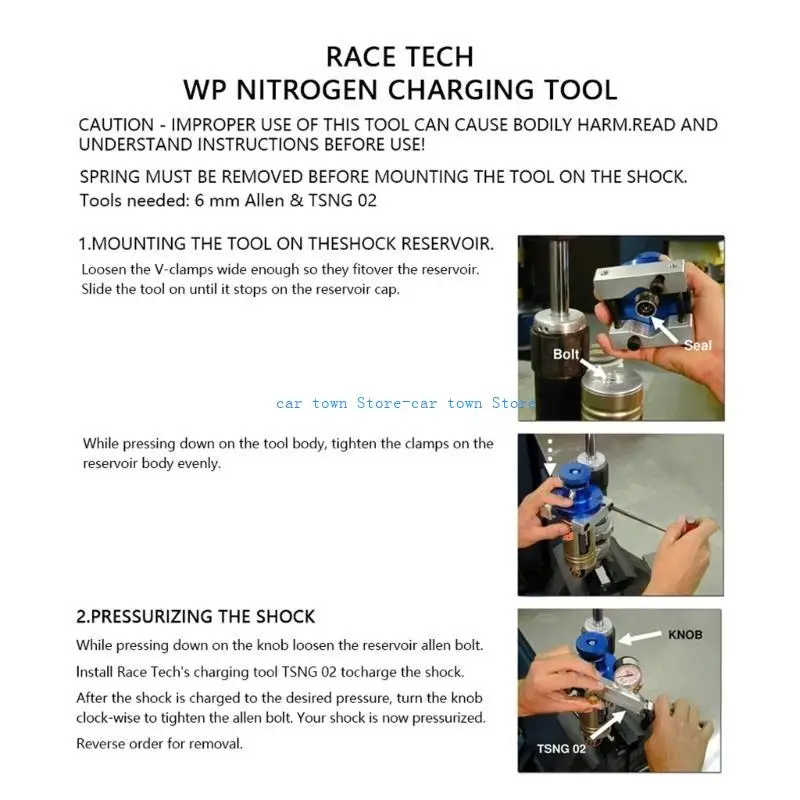 RACE TECH
WP NITROGEN CHARGING TOOL

CAUTION - IMPROPER USE OF THIS TOOL CAN CAUSE BODILY HARM.READ AND UNDERSTAND INSTRUCTIONS BEFORE USE!

SPRING MUST BE REMOVED BEFORE MOUNTING THE TOOL ON THE SHOCK.
Tools needed: 6 mm Allen & TSNG 02

1.MOUNTING THE TOOL ON THESHOCK RESERVOIR.
Loosen the V-clamps wide enough so they fitover the reservoir. Slide the tool on until it stops on the reservoir cap.

Bolt
Seal

car town Store-car town Store

While pressing down on the tool body, tighten the clamps on the reservoir body evenly.

2.PRESSURIZING THE SHOCK
While pressing down on the knob loosen the reservoir allen bolt.
Install Race Tech's charging tool TSNG 02 tocharge the shock.
After the shock is charged to the desired pressure, turn the knob clock-wise to tighten the allen bolt. Your shock is now pressurized.
Reverse order for removal.

KNOB
TSNG 02