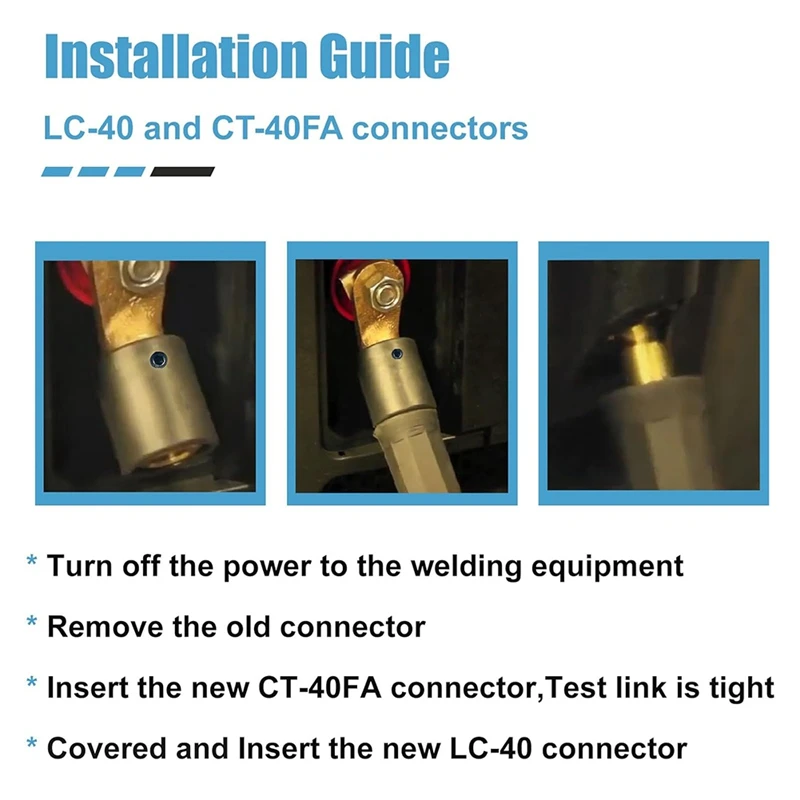 Installation Guide

LC-40 and CT-40FA connectors

* Turn off the power to the welding equipment

* Remove the old connector

* Insert the new CT-40FA connector,Test link is tight

* Covered and Insert the new LC-40 connector