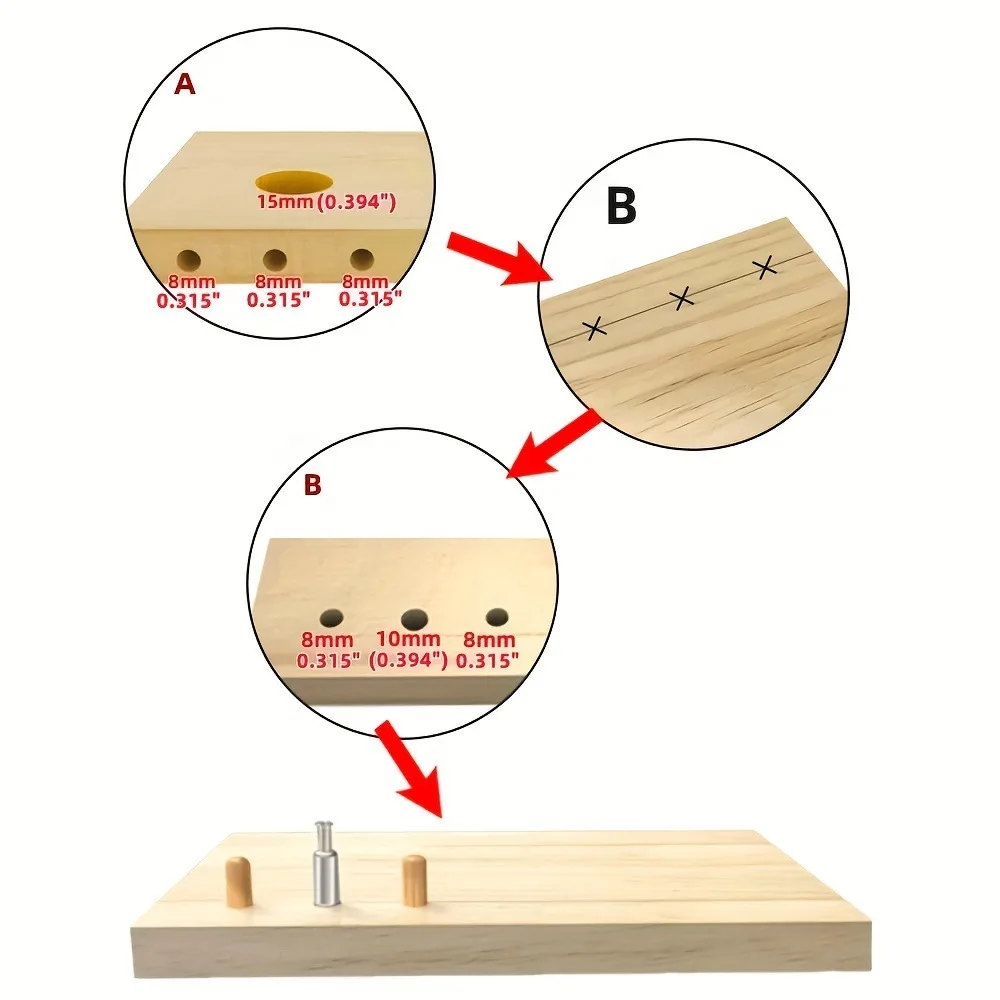 A

15mm (0.394")

8mm 0.315"
8mm 0.315"
8mm 0.315"

B

B

8mm 0.315"
10mm (0.394")
8mm 0.315"