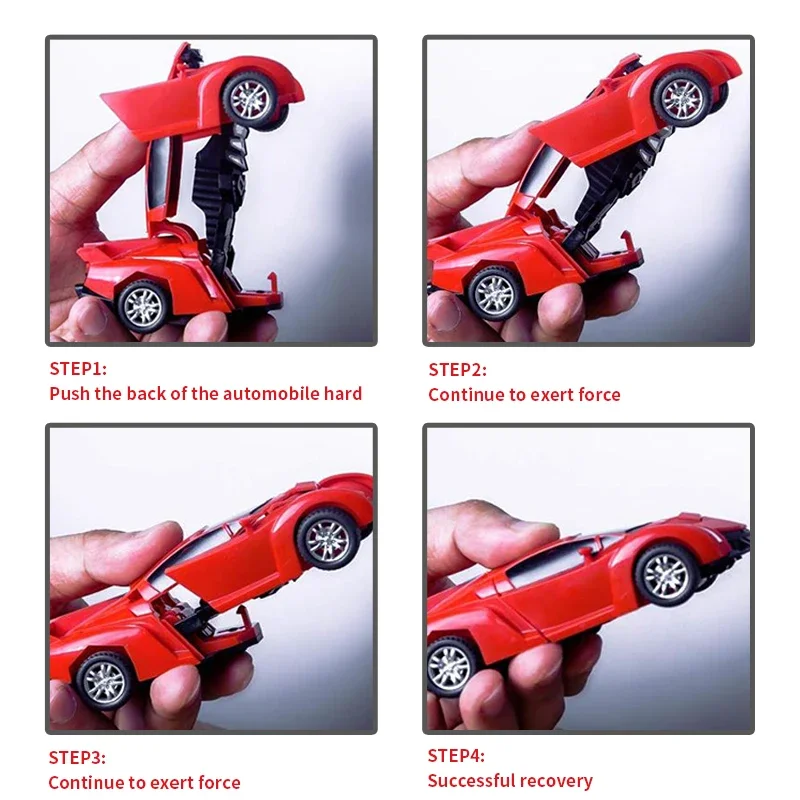 STEP1:
Push the back of the automobile hard

STEP2:
Continue to exert force

STEP3:
Continue to exert force

STEP4:
Successful recovery