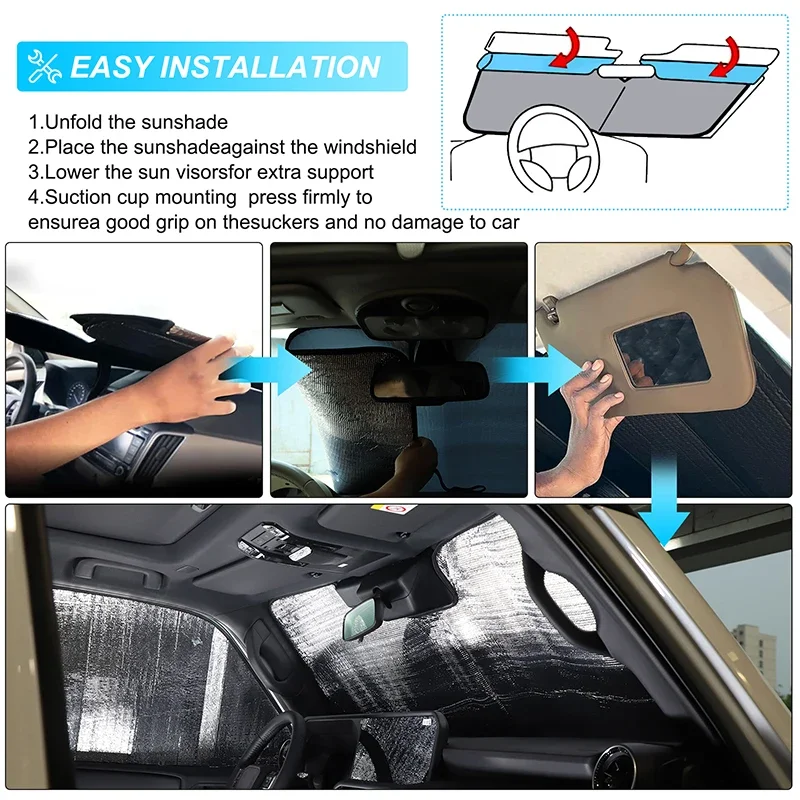 EASY INSTALLATION

1.Unfold the sunshade
2.Place the sunshadeagainst the windshield
3.Lower the sun visorsfor extra support
4.Suction cup mounting  press firmly to ensurea good grip on thesuckers and no damage to car