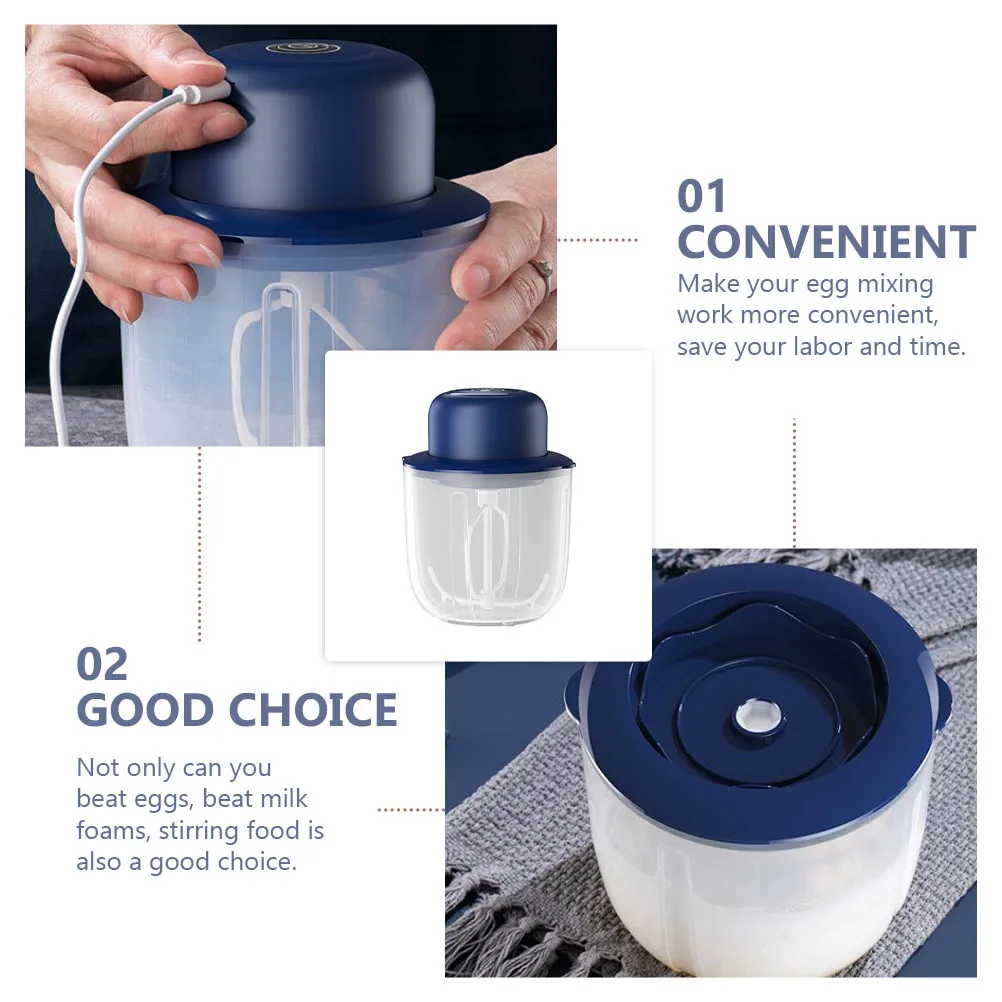 01
CONVENIENT
Make your egg mixing work more convenient, save your labor and time.

02
GOOD CHOICE
Not only can you beat eggs, beat milk foams, stirring food is also a good choice.