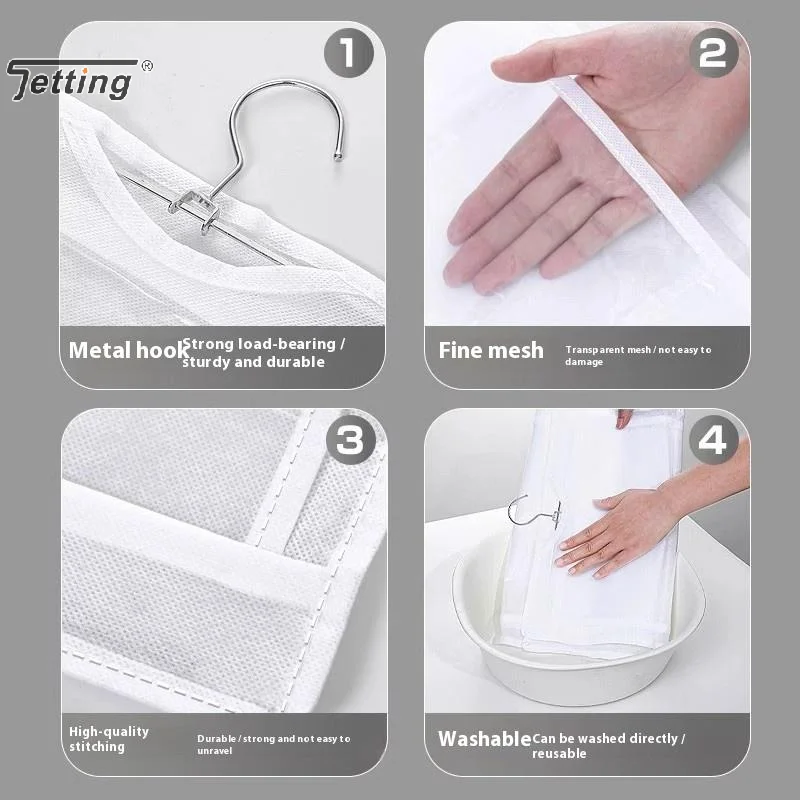 Jetting®

1

Metal hook Strong load-bearing / sturdy and durable

2

Fine mesh Transparent mesh / not easy to damage

3

High-quality stitching Durable / strong and not easy to unravel

4

Washable Can be washed directly / reusable