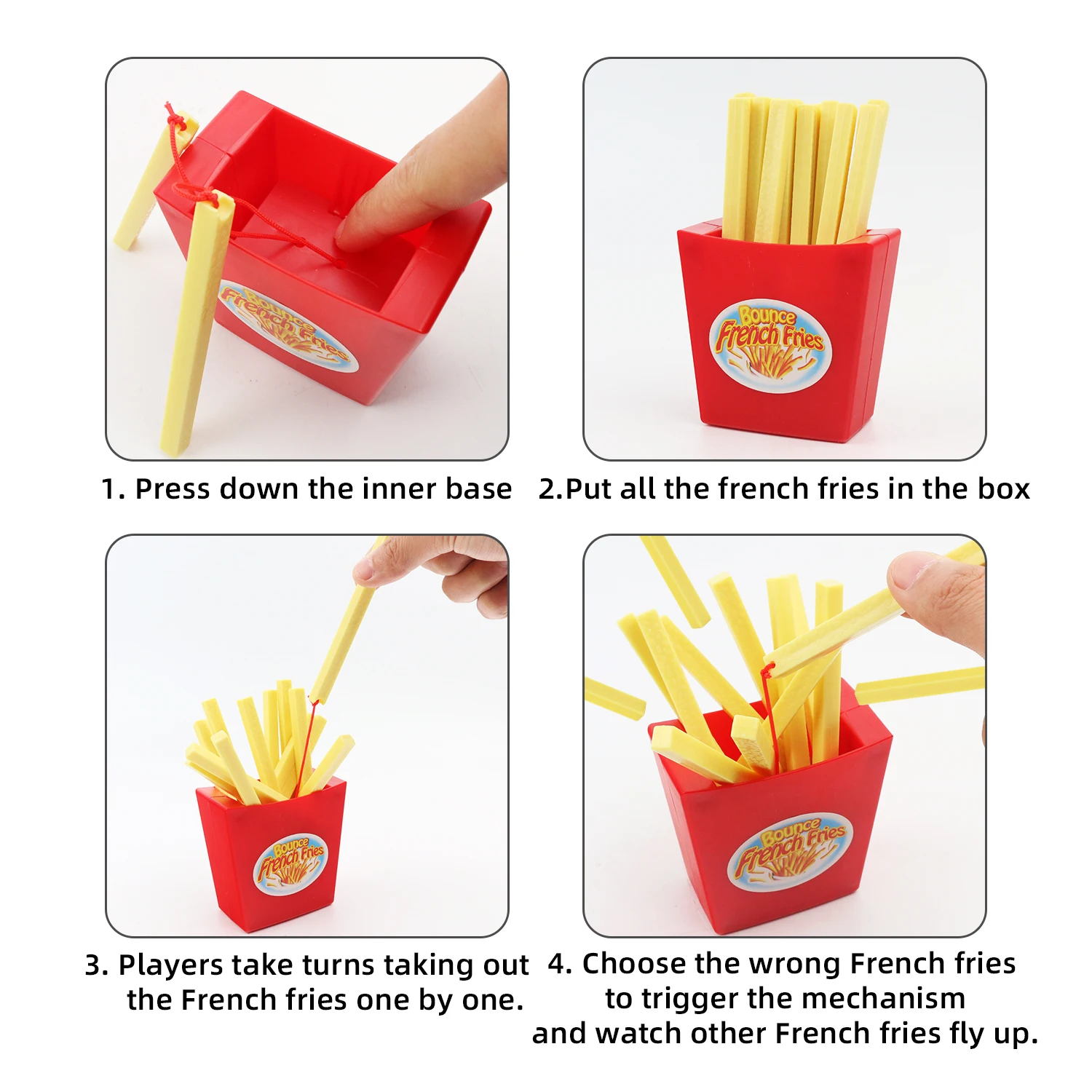 Bounce French Fries

1. Press down the inner base

Bounce French Fries

2.Put all the french fries in the box

Bounce French Fries

3. Players take turns taking out the French fries one by one.

Bounce French Fries

4. Choose the wrong French fries to trigger the mechanism and watch other French fries fly up.