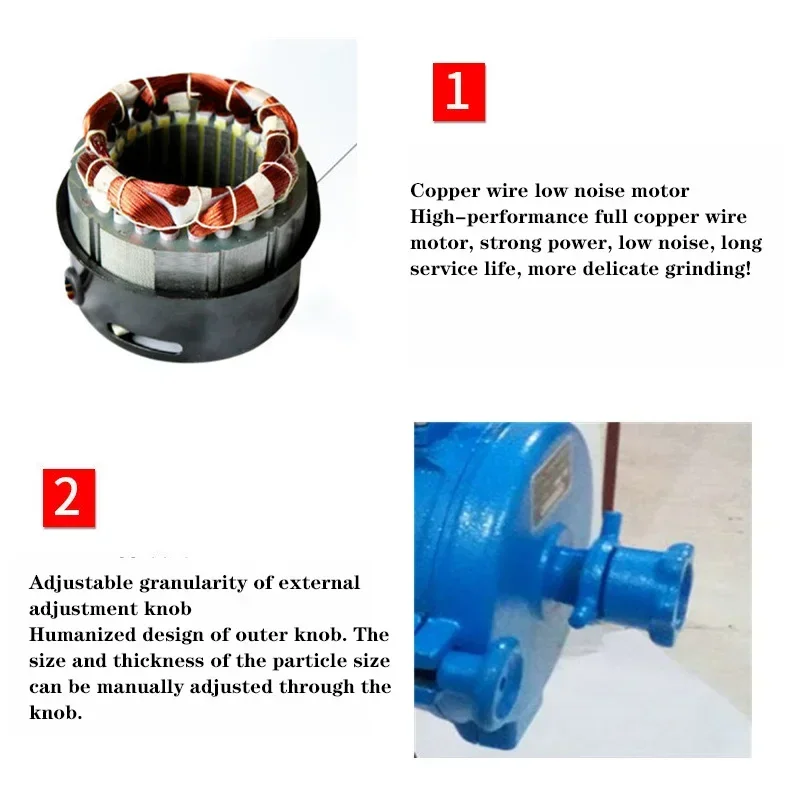 1

Copper wire low noise motor
High-performance full copper wire motor, strong power, low noise, long service life, more delicate grinding!

2

Adjustable granularity of external adjustment knob
Humanized design of outer knob. The size and thickness of the particle size can be manually adjusted through the knob.