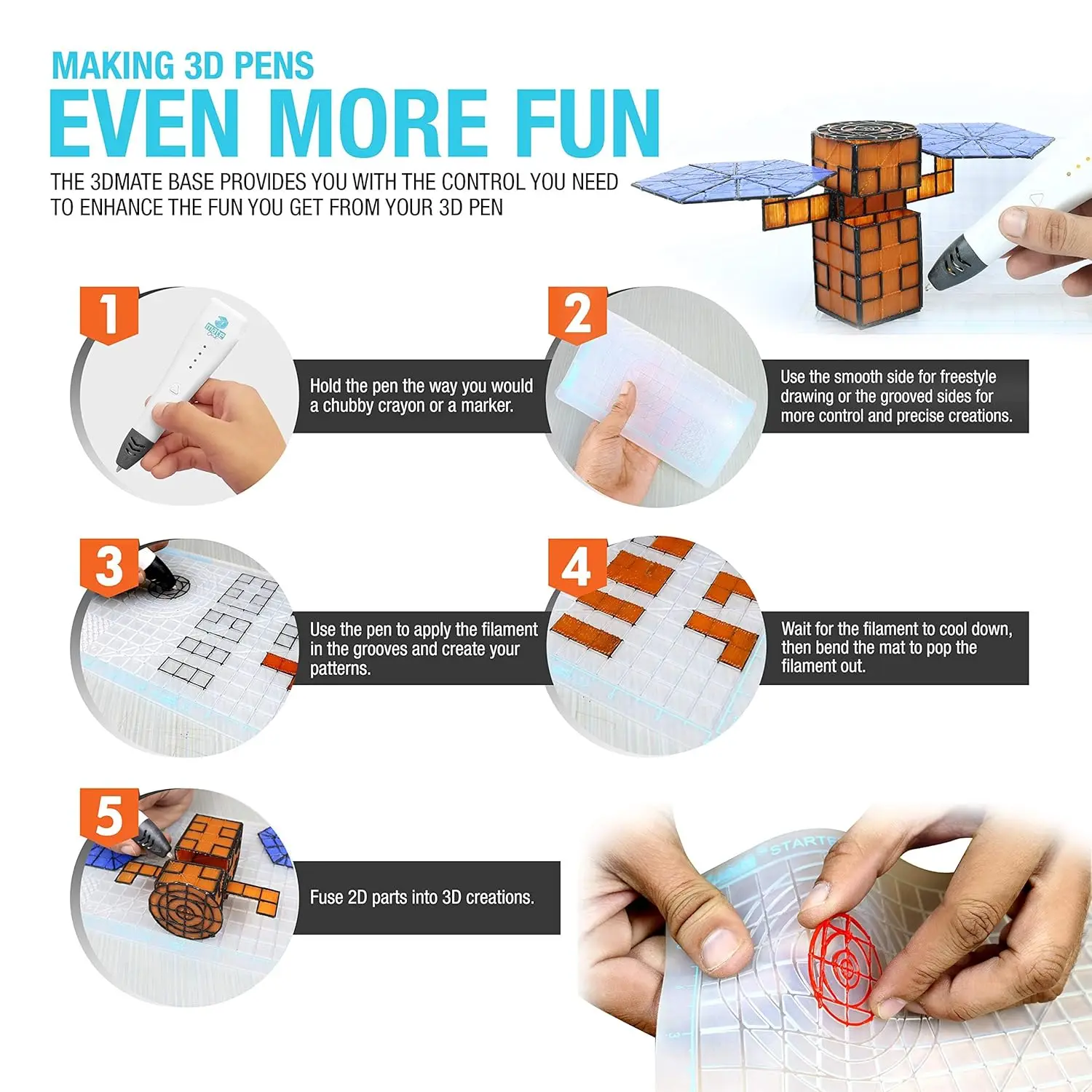 MAKING 3D PENS
EVEN MORE FUN

THE 3DMATE BASE PROVIDES YOU WITH THE CONTROL YOU NEED TO ENHANCE THE FUN YOU GET FROM YOUR 3D PEN

1

Hold the pen the way you would a chubby crayon or a marker.

2

Use the smooth side for freestyle drawing or the grooved sides for more control and precise creations.

3

Use the pen to apply the filament in the grooves and create your patterns.

4

Wait for the filament to cool down, then bend the mat to pop the filament out.

5

Fuse 2D parts into 3D creations.

STARTE