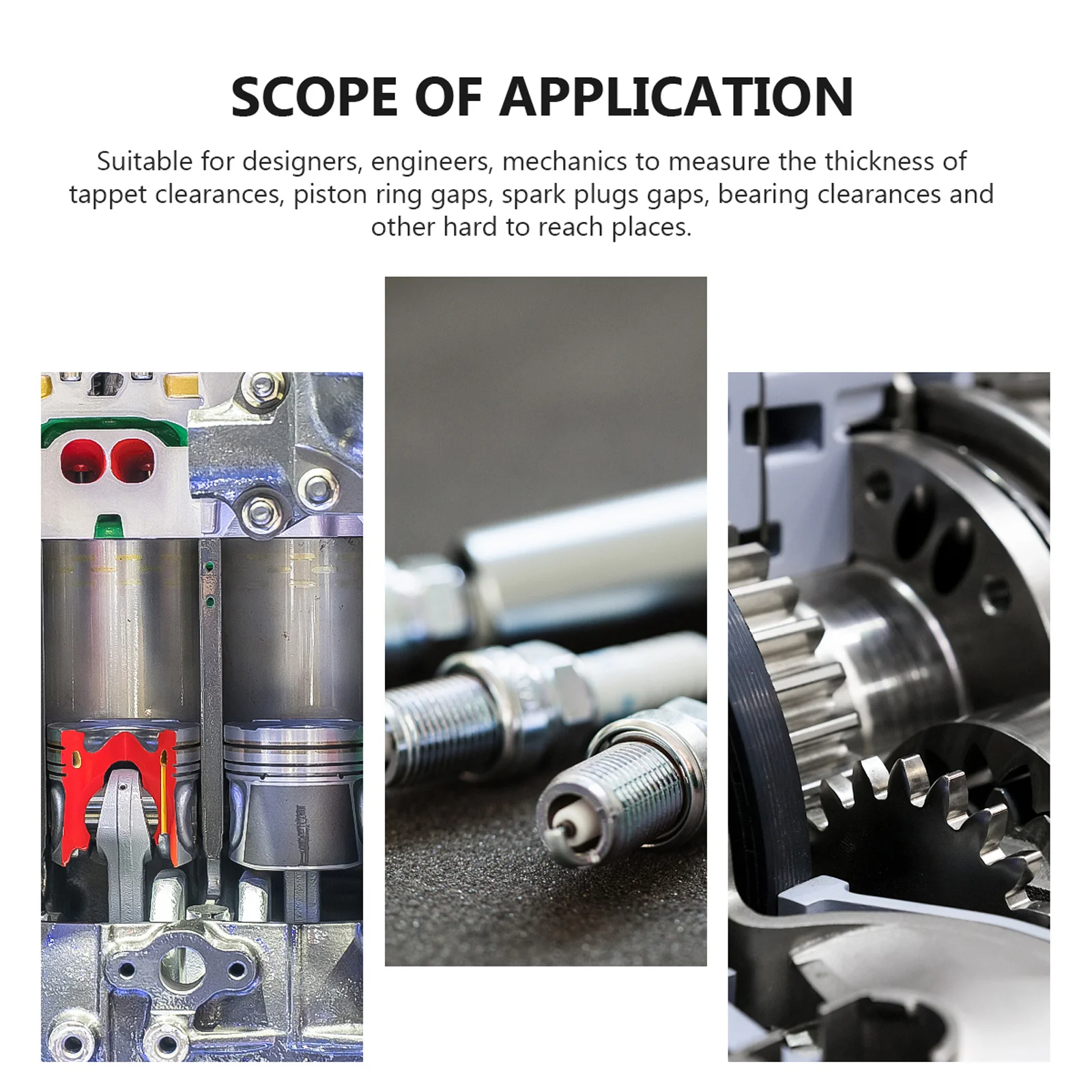 SCOPE OF APPLICATION

Suitable for designers, engineers, mechanics to measure the thickness of tappet clearances, piston ring gaps, spark plugs gaps, bearing clearances and other hard to reach places.