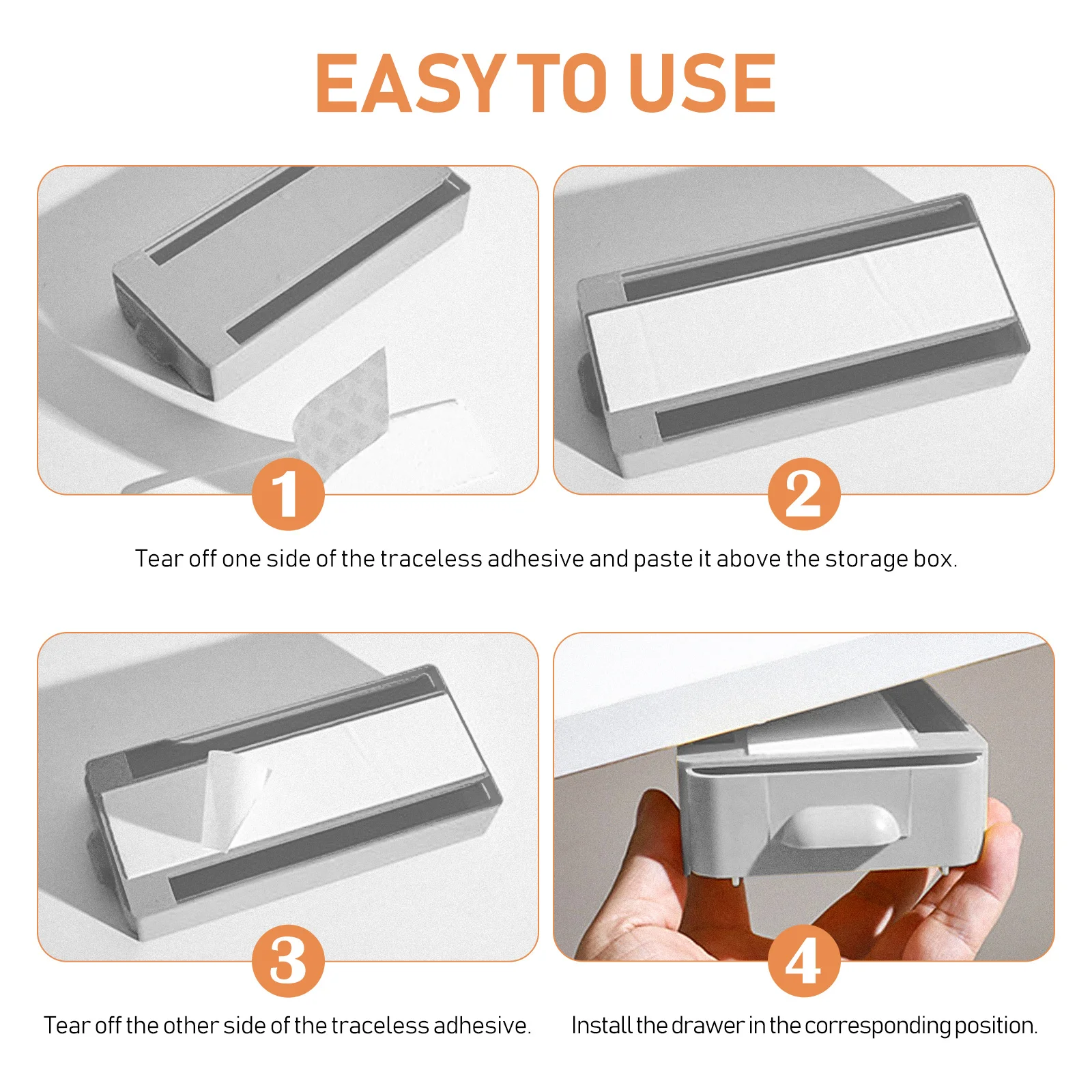 EASY TO USE

1

2

Tear off one side of the traceless adhesive and paste it above the storage box.

3

4

Tear off the other side of the traceless adhesive.

Install the drawer in the corresponding position.