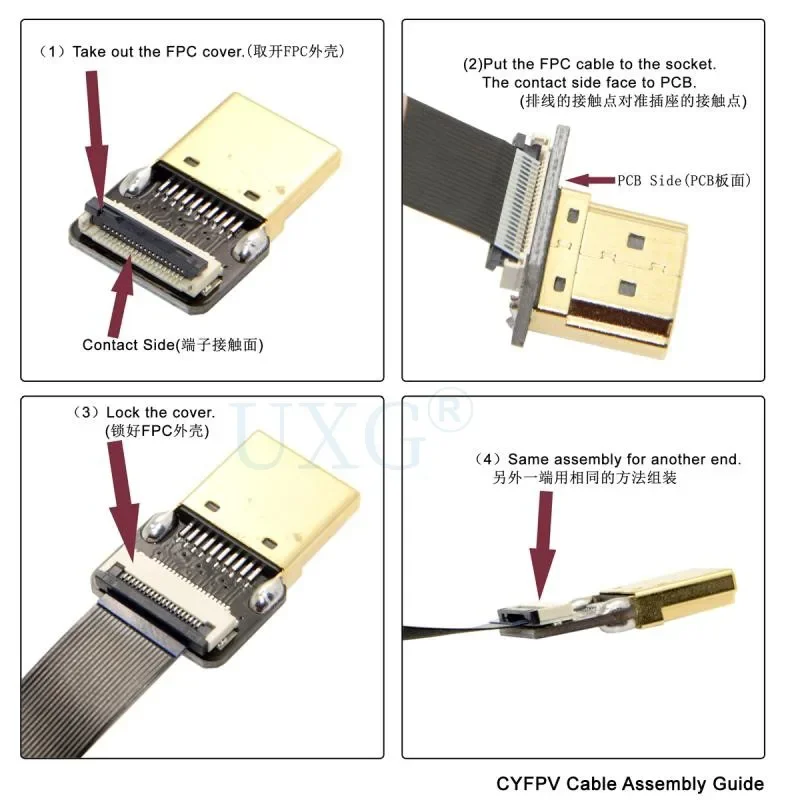 （1）Take out the FPC cover.(取开FPC外壳)

Contact Side(端子接触面)

(2)Put the FPC cable to the socket. The contact side face to PCB. (排线的接触点对准插座的接触点)

PCB Side(PCB板面)

（3）Lock the cover. (锁好FPC外壳)

UXG®

（4）Same assembly for another end. 另外一端用相同的方法组装

CYFPV Cable Assembly Guide