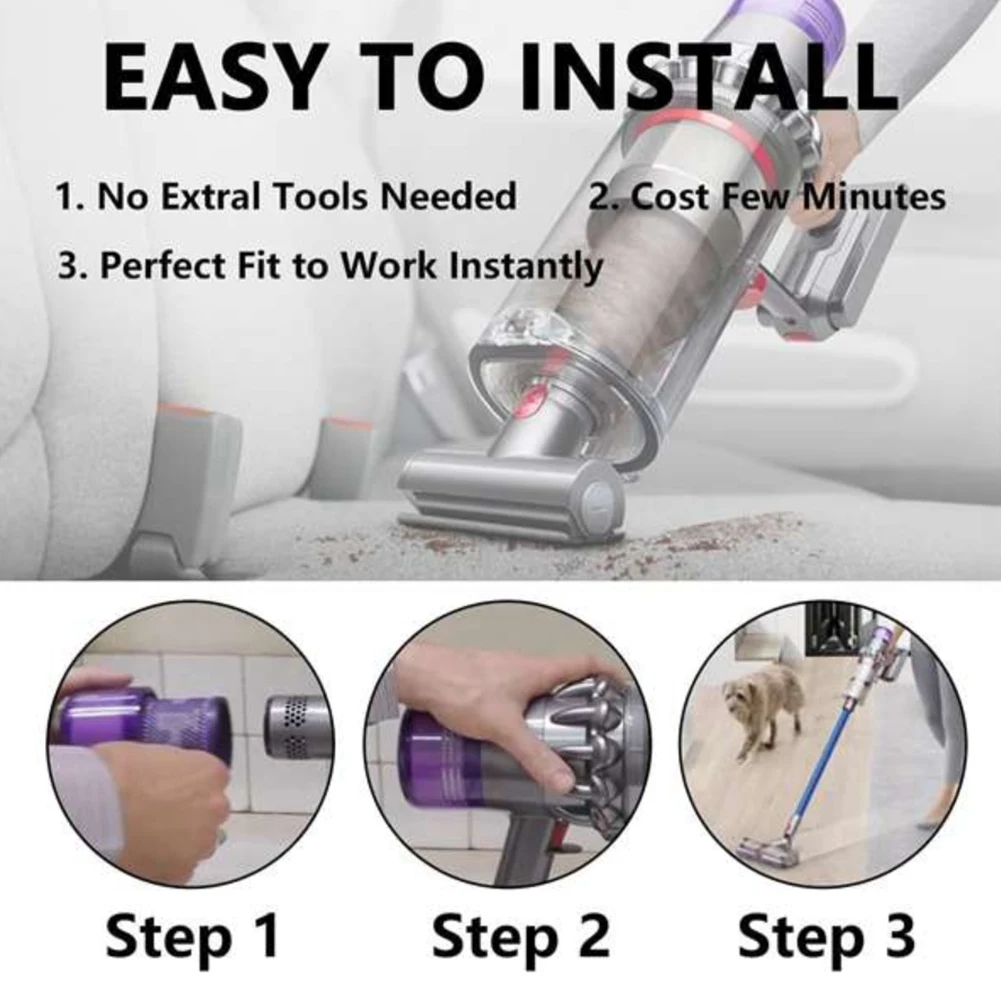 EASY TO INSTALL

1. No Extral Tools Needed

2. Cost Few Minutes

3. Perfect Fit to Work Instantly

Step 1

Step 2

Step 3