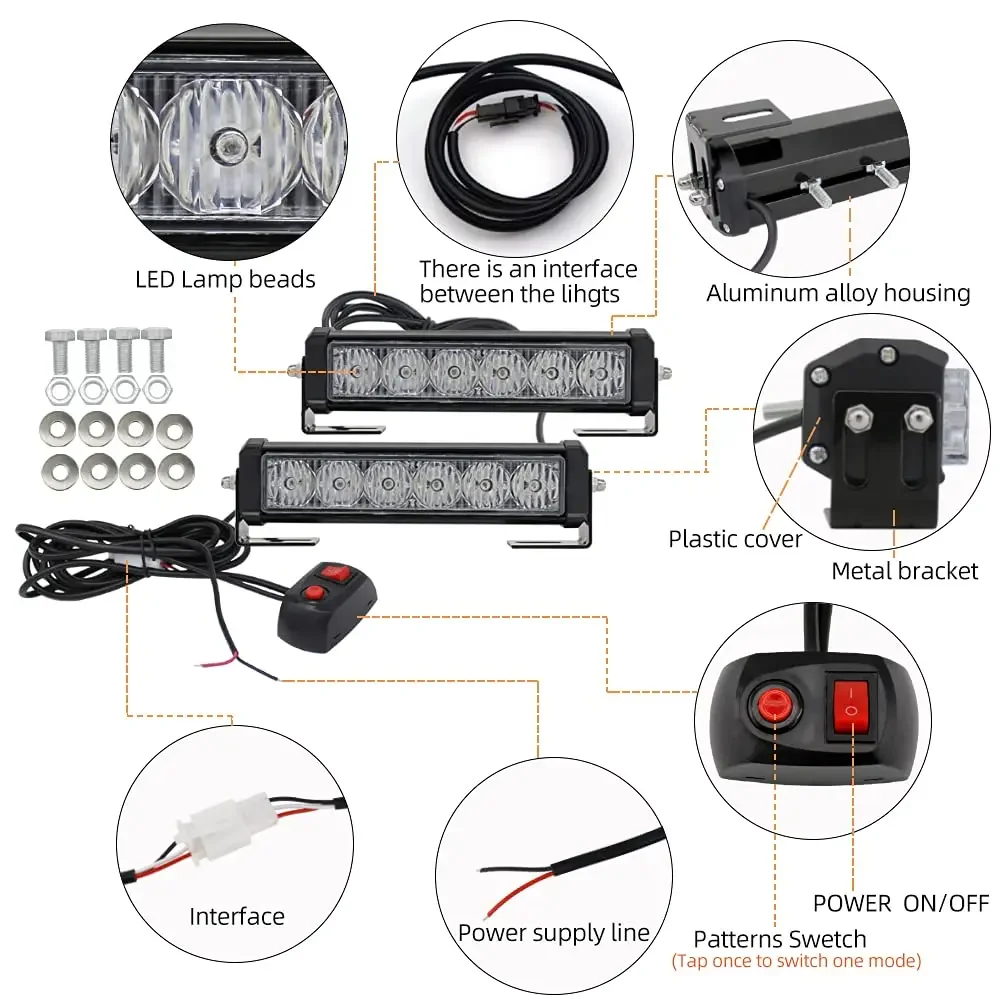 LED Lamp beads

There is an interface between the lihgts

Aluminum alloy housing

Plastic cover

Metal bracket

Interface

Power supply line

Patterns Swetch
(Tap once to switch one mode)

POWER ON/OFF