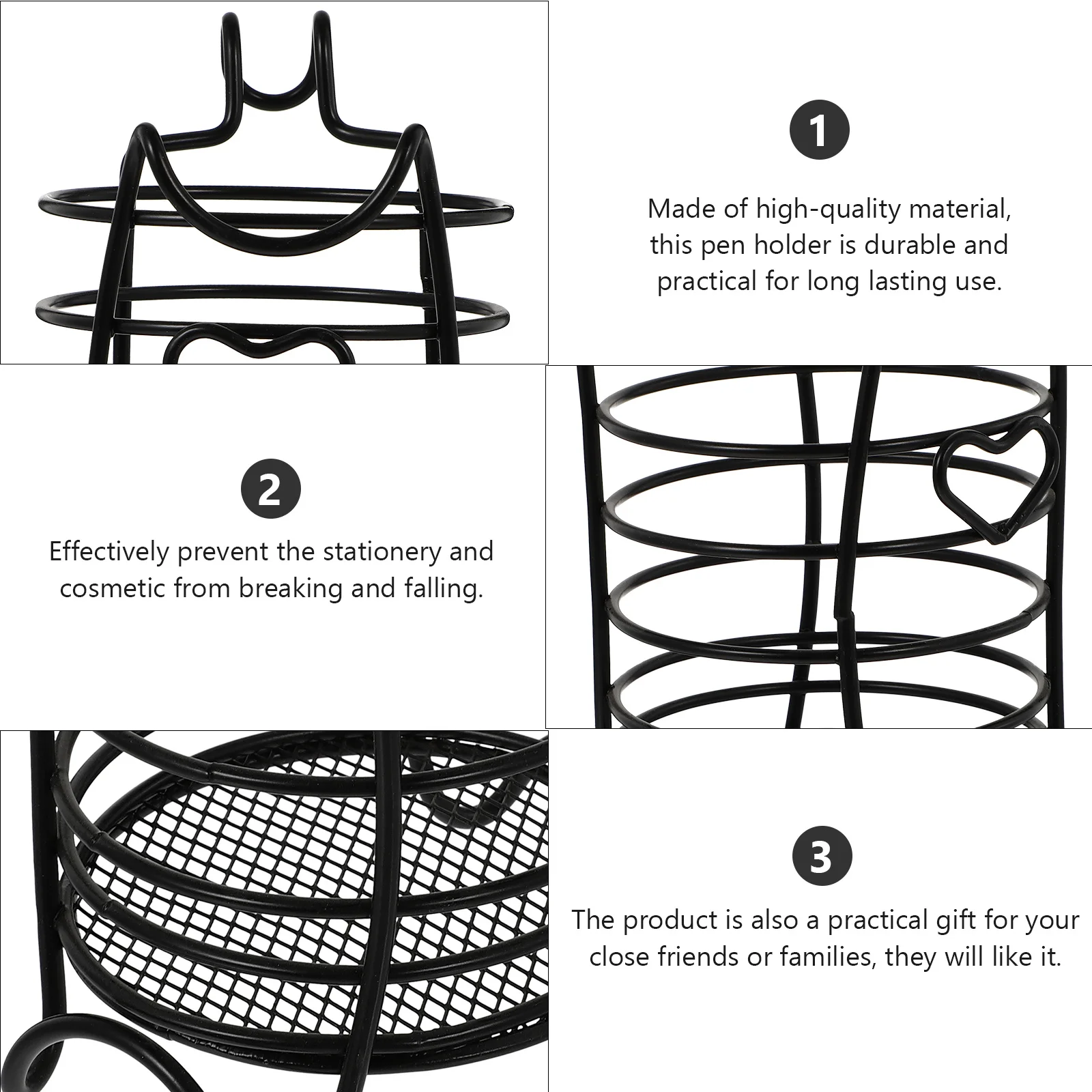 1

Made of high-quality material, this pen holder is durable and practical for long lasting use.

2

Effectively prevent the stationery and cosmetic from breaking and falling.

3

The product is also a practical gift for your close friends or families, they will like it.