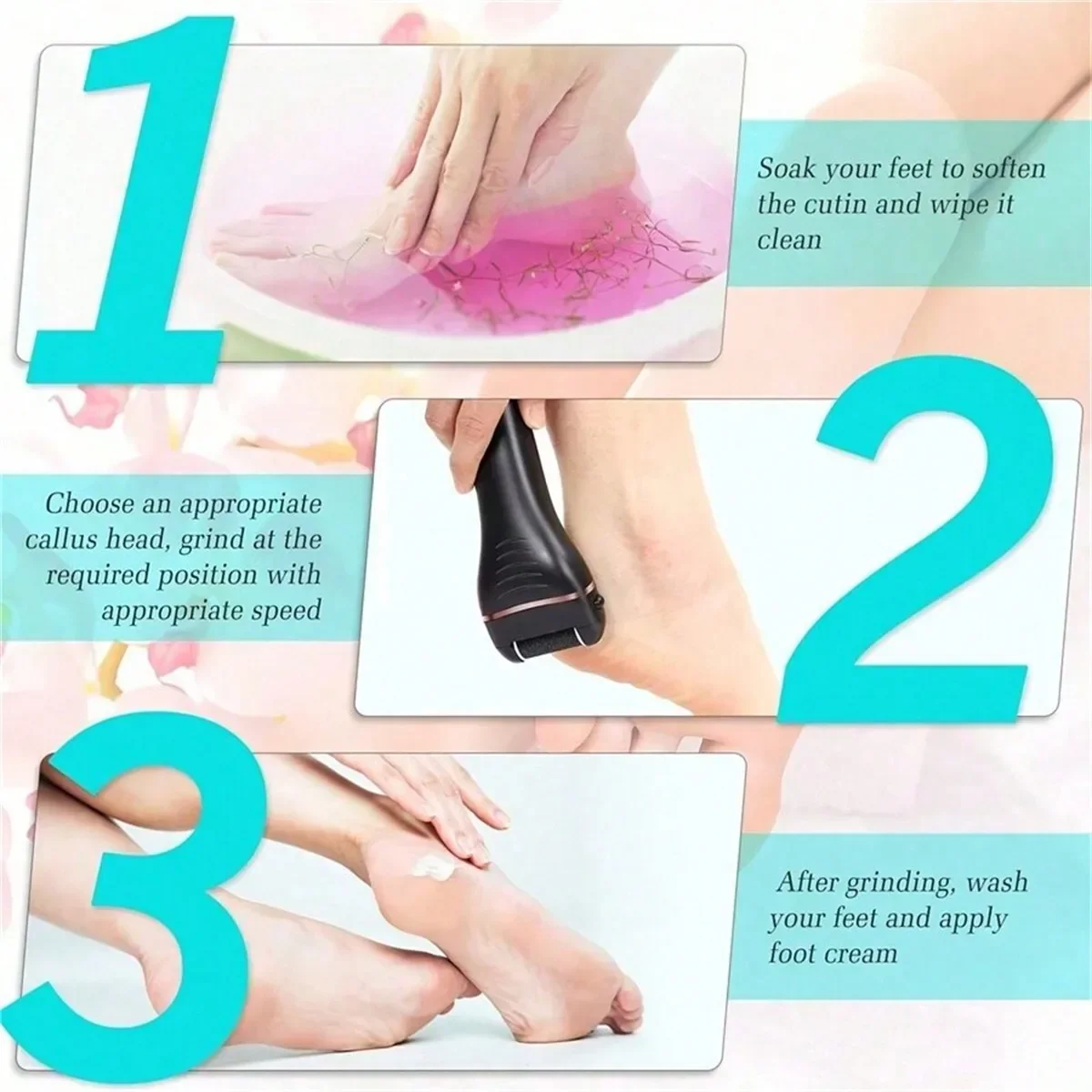 1

Soak your feet to soften the cutin and wipe it clean

2

Choose an appropriate callus head, grind at the required position with appropriate speed

3

After grinding, wash your feet and apply foot cream