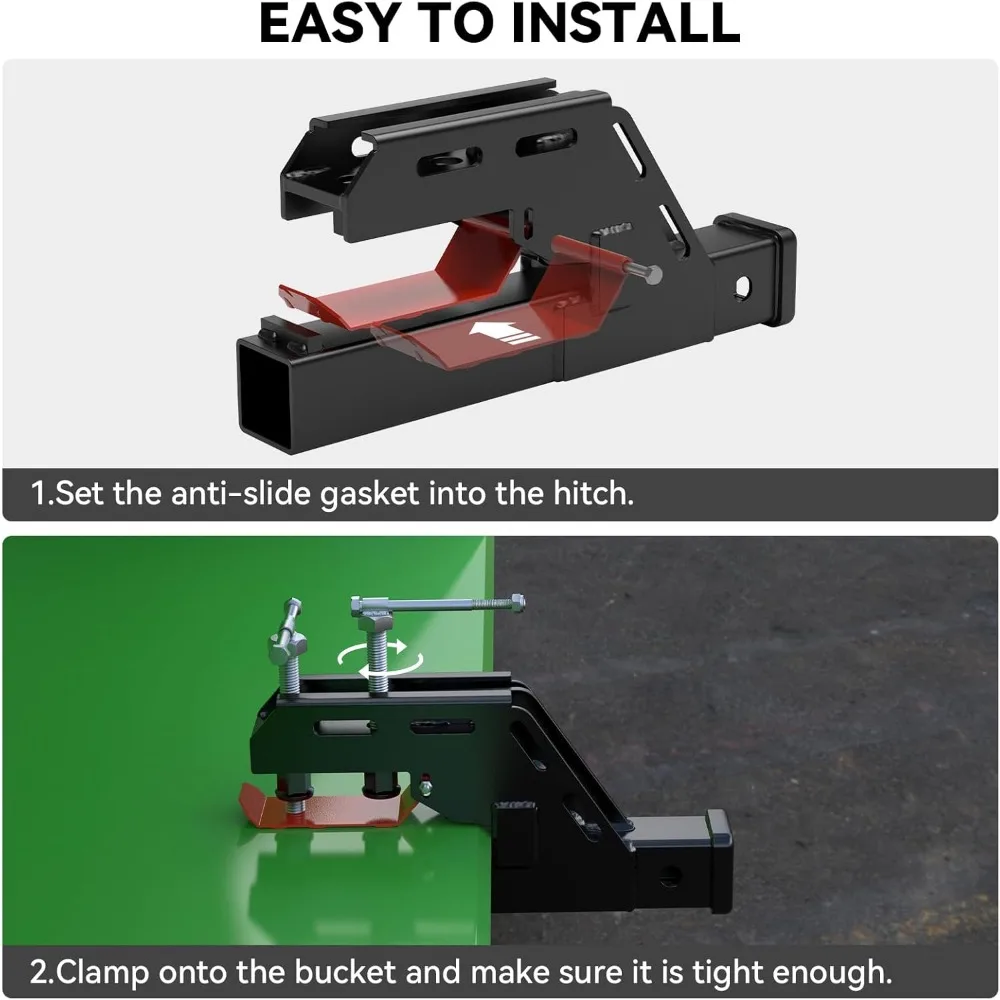 EASY TO INSTALL

1.Set the anti-slide gasket into the hitch.

2.Clamp onto the bucket and make sure it is tight enough.