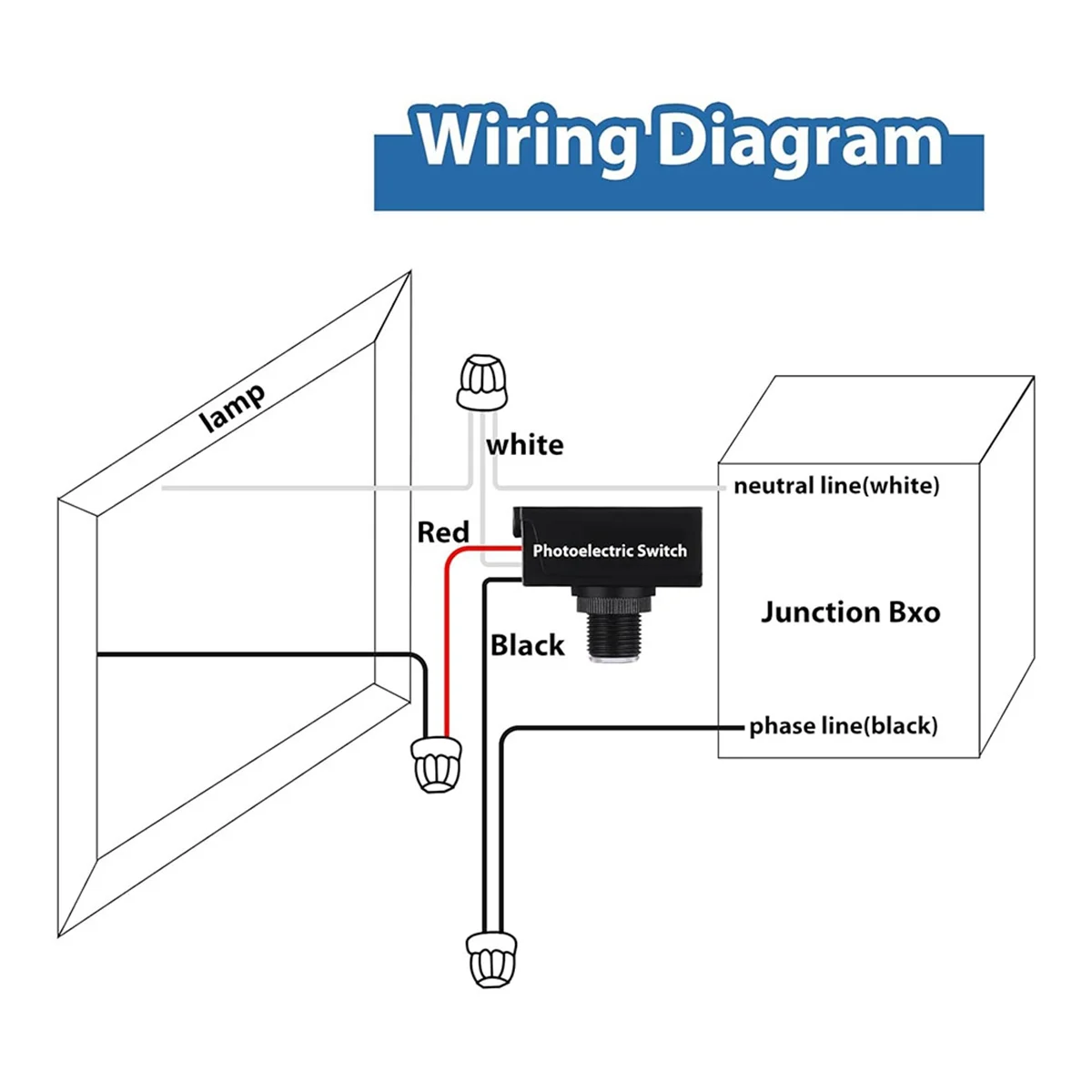 Wiring Diagram

lamp

white

neutral line(white)

Red

Photoelectric Switch

Junction Bxo

Black

phase line(black)