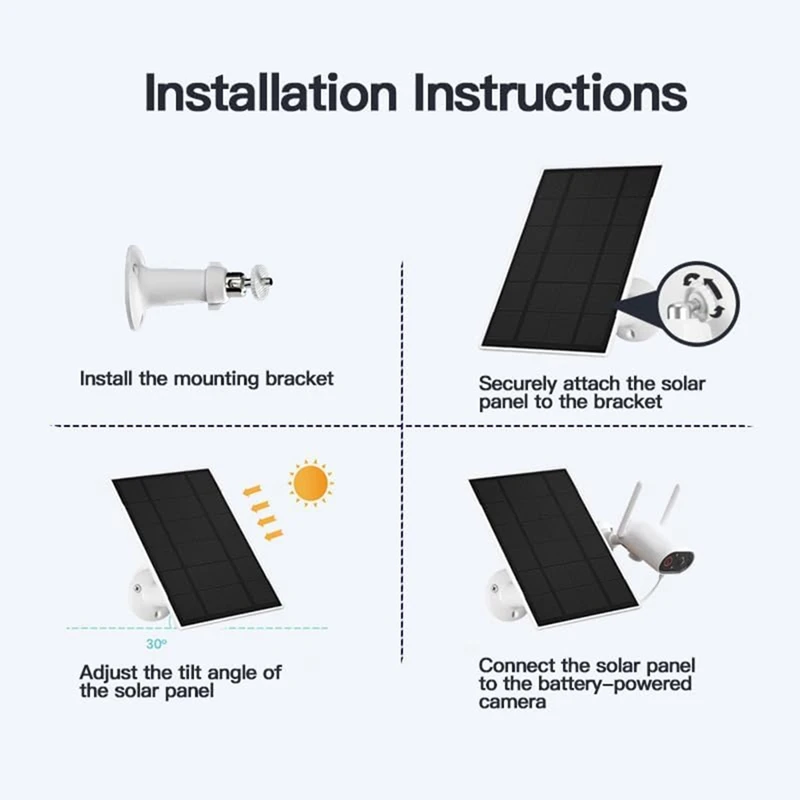 Installation Instructions

Install the mounting bracket

Securely attach the solar panel to the bracket

30°

Adjust the tilt angle of the solar panel

Connect the solar panel to the battery-powered camera