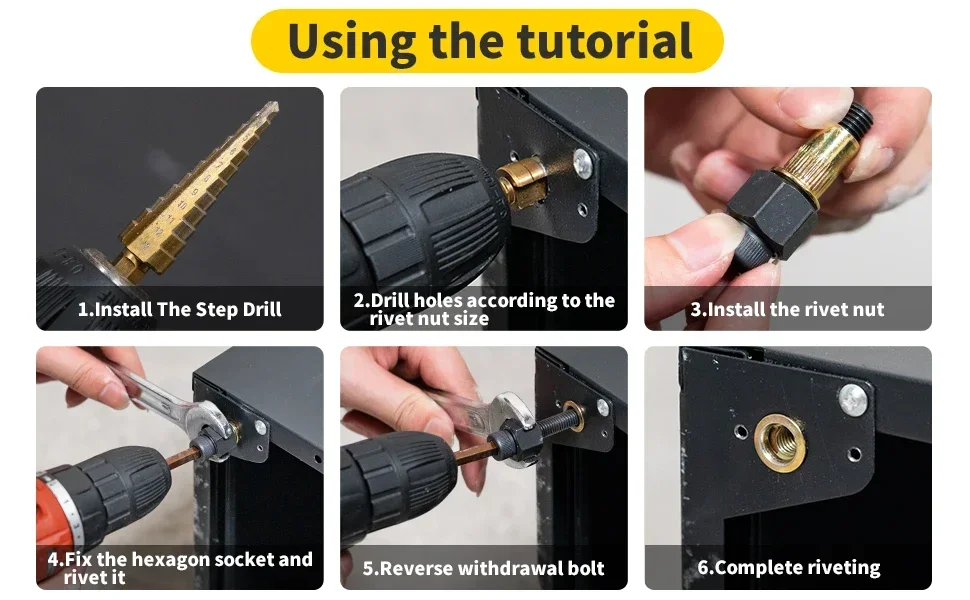 Using the tutorial

1.Install The Step Drill

2.Drill holes according to the rivet nut size

3.Install the rivet nut

4.Fix the hexagon socket and rivet it

5.Reverse withdrawal bolt

6.Complete riveting