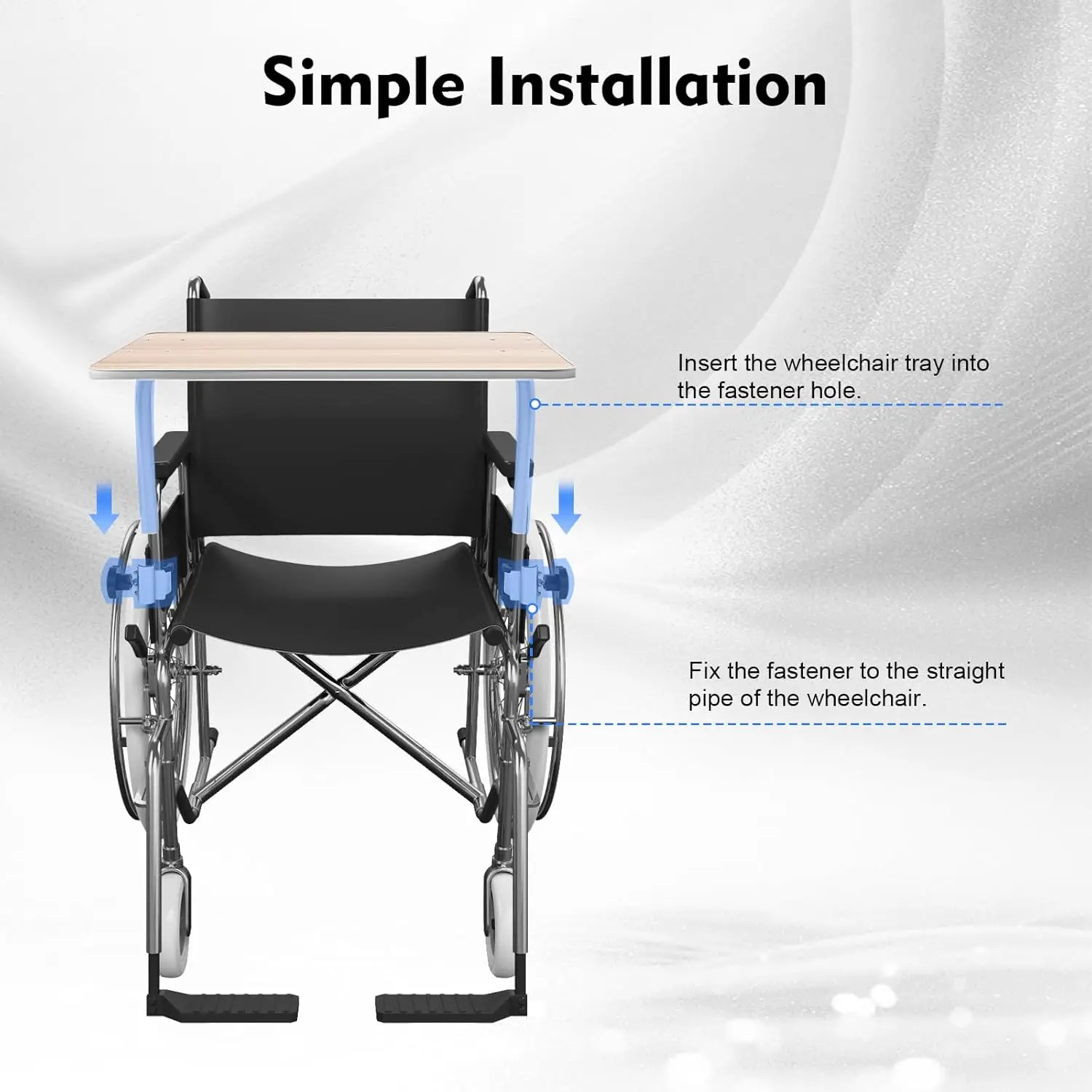 Simple Installation

Insert the wheelchair tray into the fastener hole.

Fix the fastener to the straight pipe of the wheelchair.