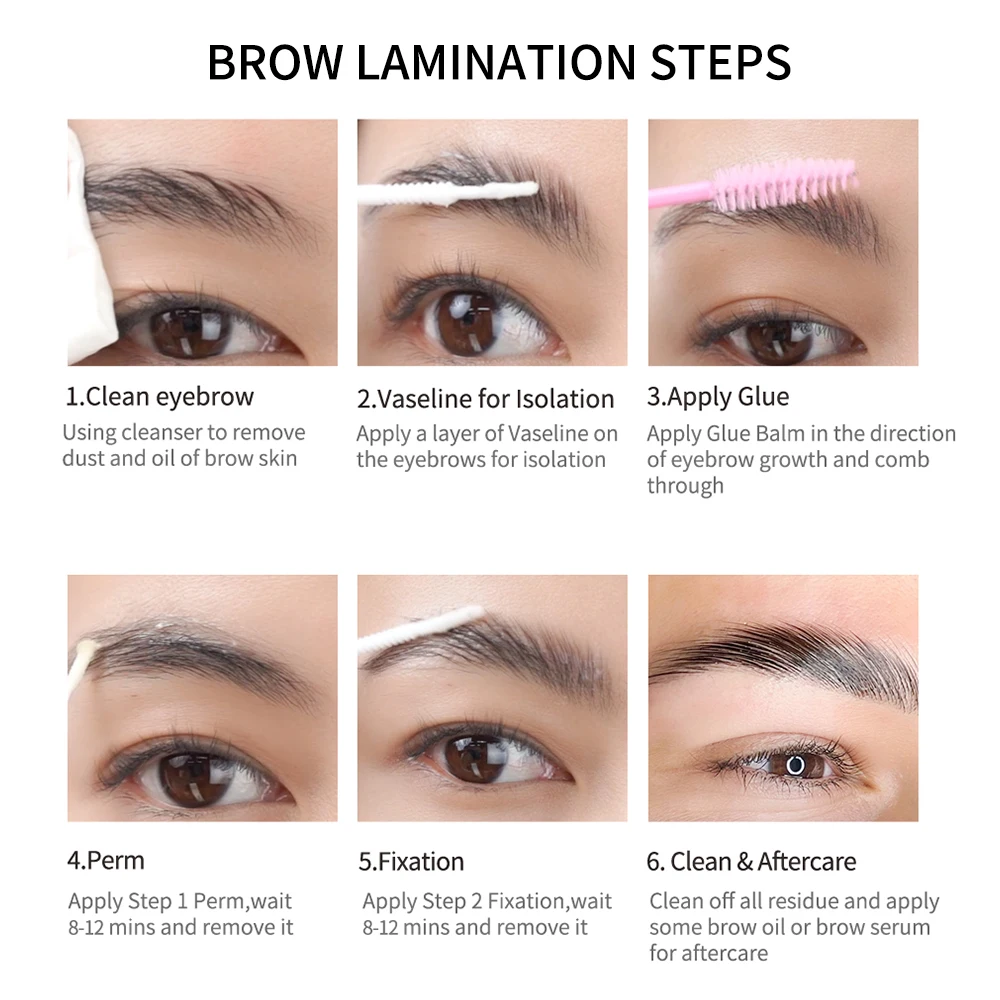 BROW LAMINATION STEPS

1.Clean eyebrow
Using cleanser to remove dust and oil of brow skin

2.Vaseline for Isolation
Apply a layer of Vaseline on the eyebrows for isolation

3.Apply Glue
Apply Glue Balm in the direction of eyebrow growth and comb through

4.Perm
Apply Step 1 Perm,wait 8-12 mins and remove it

5.Fixation
Apply Step 2 Fixation,wait 8-12 mins and remove it

6. Clean & Aftercare
Clean off all residue and apply some brow oil or brow serum for aftercare