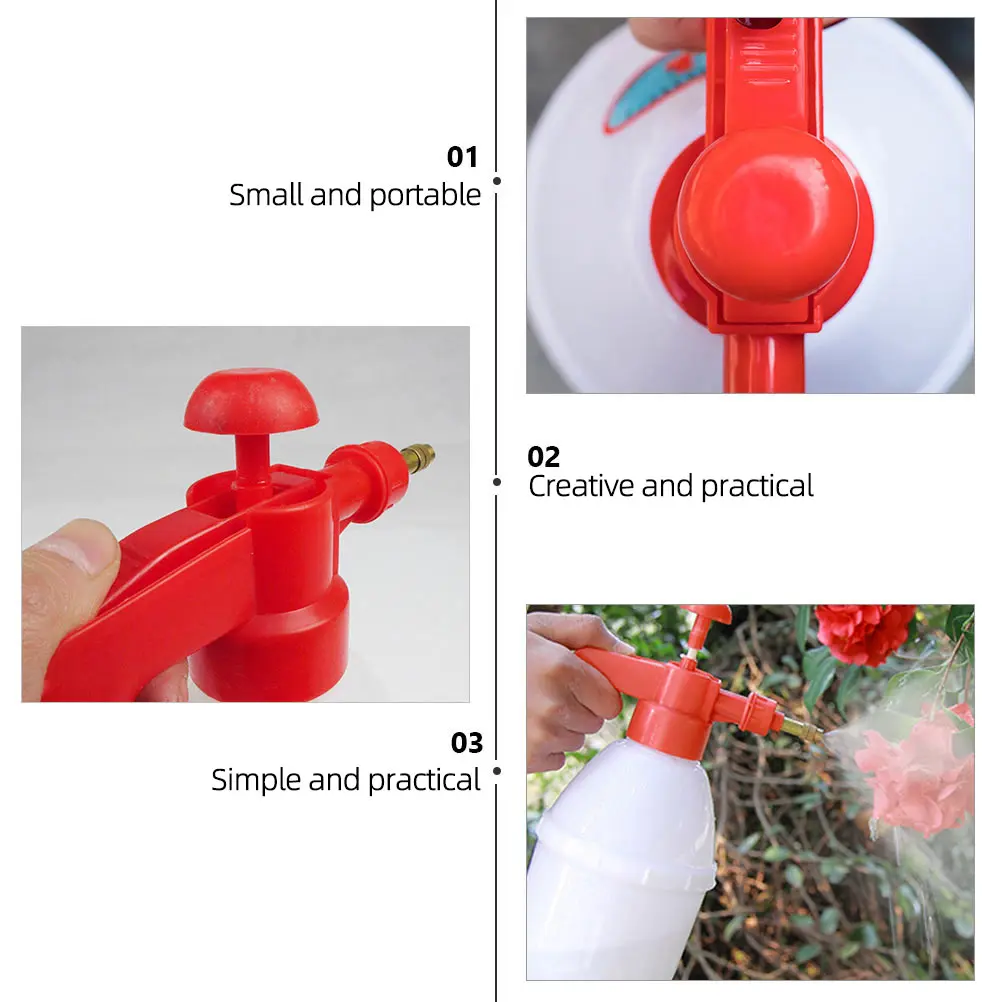 01
Small and portable

02
Creative and practical

03
Simple and practical