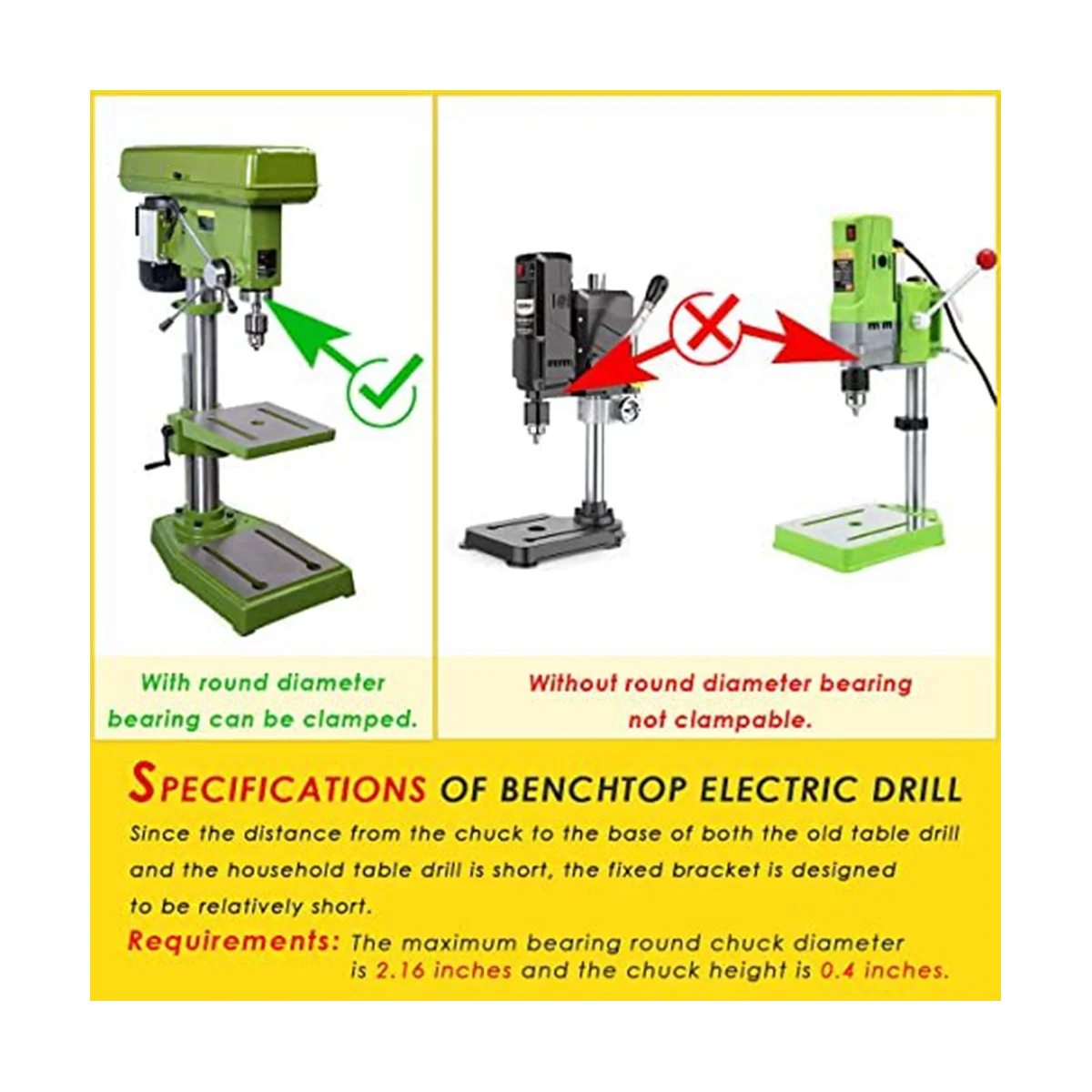 With round diameter bearing can be clamped.

Without round diameter bearing not clampable.

SPECIFICATIONS OF BENCHTOP ELECTRIC DRILL

Since the distance from the chuck to the base of both the old table drill and the household table drill is short, the fixed bracket is designed to be relatively short.

Requirements: The maximum bearing round chuck diameter is 2.16 inches and the chuck height is 0.4 inches.