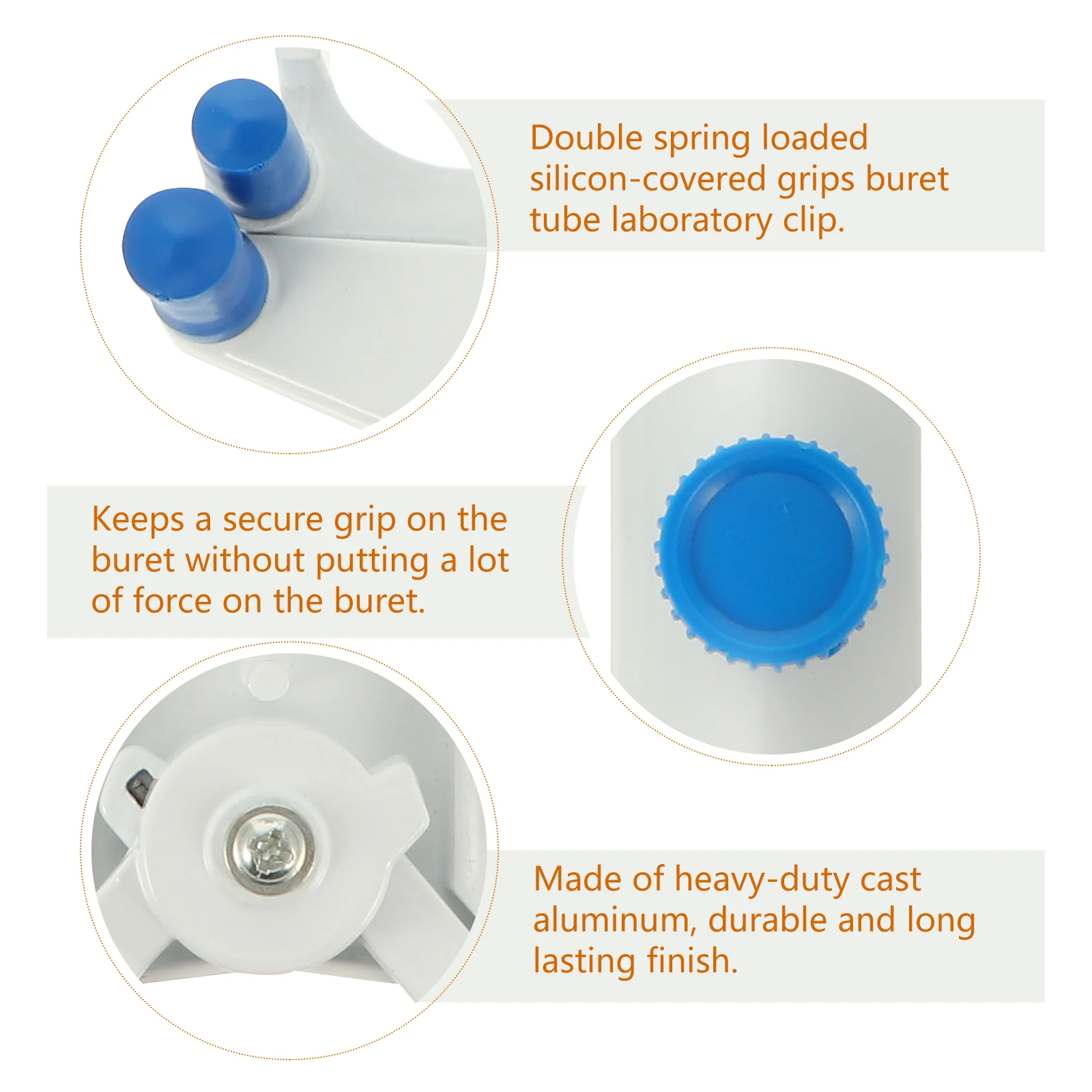 Double spring loaded silicon-covered grips buret tube laboratory clip.

Keeps a secure grip on the buret without putting a lot of force on the buret.

Made of heavy-duty cast aluminum, durable and long lasting finish.