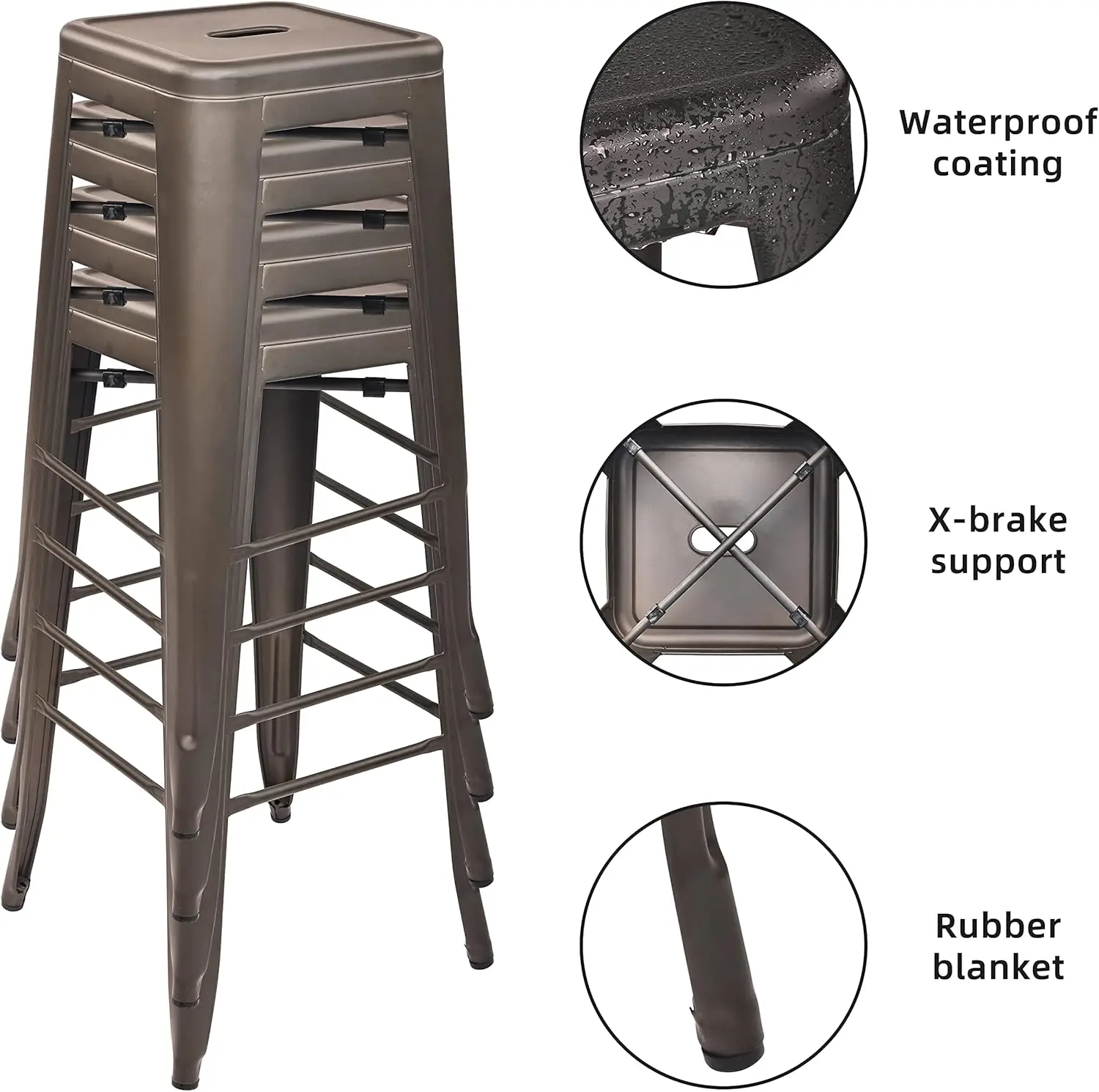 Waterproof coating

X-brake support

Rubber blanket