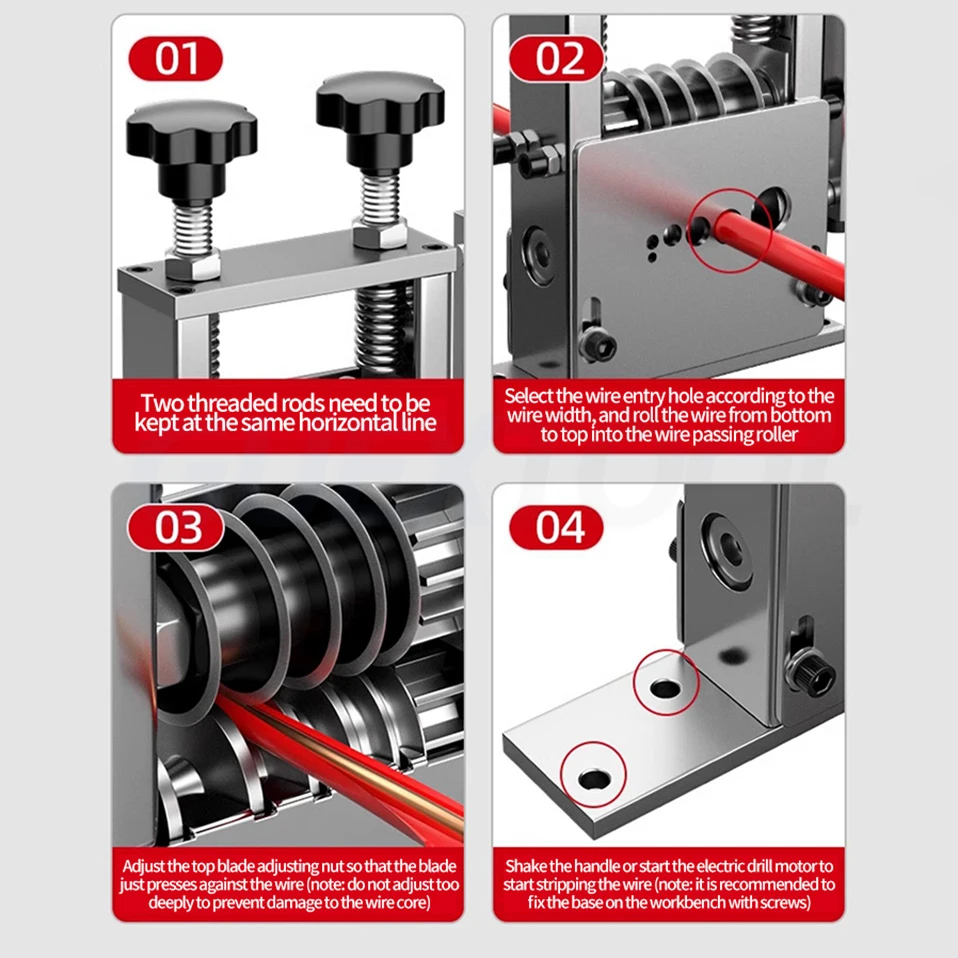 01

Two threaded rods need to be kept at the same horizontal line

02

Select the wire entry hole according to the wire width, and roll the wire from bottom to top into the wire passing roller

03

Adjust the top blade adjusting nut so that the blade just presses against the wire (note: do not adjust too deeply to prevent damage to the wire core)

04

Shake the handle or start the electric drill motor to start stripping the wire (note: it is recommended to fix the base on the workbench with screws)