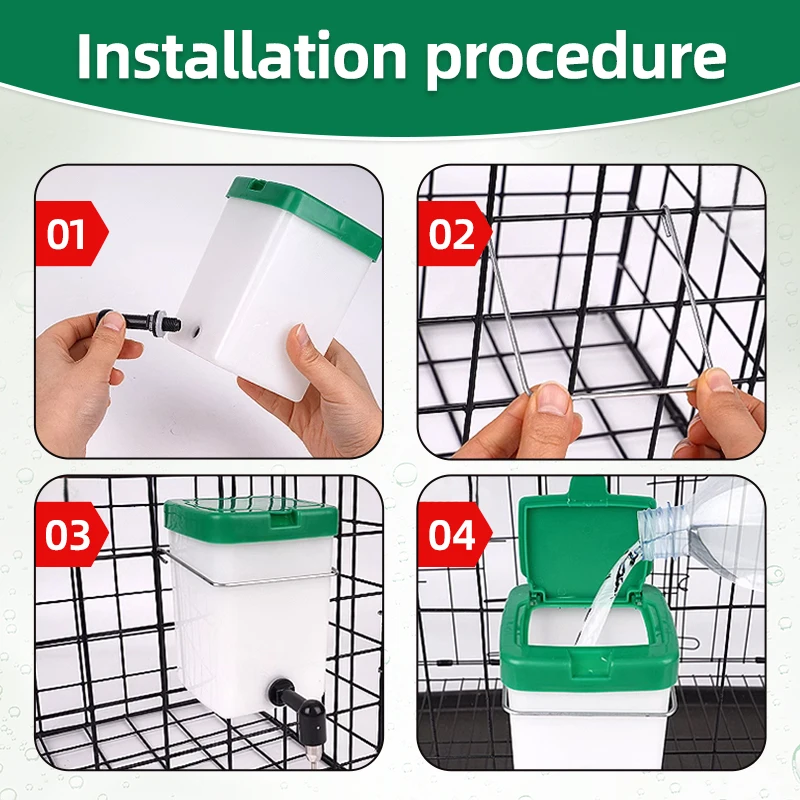 Installation procedure

01

02

03

04