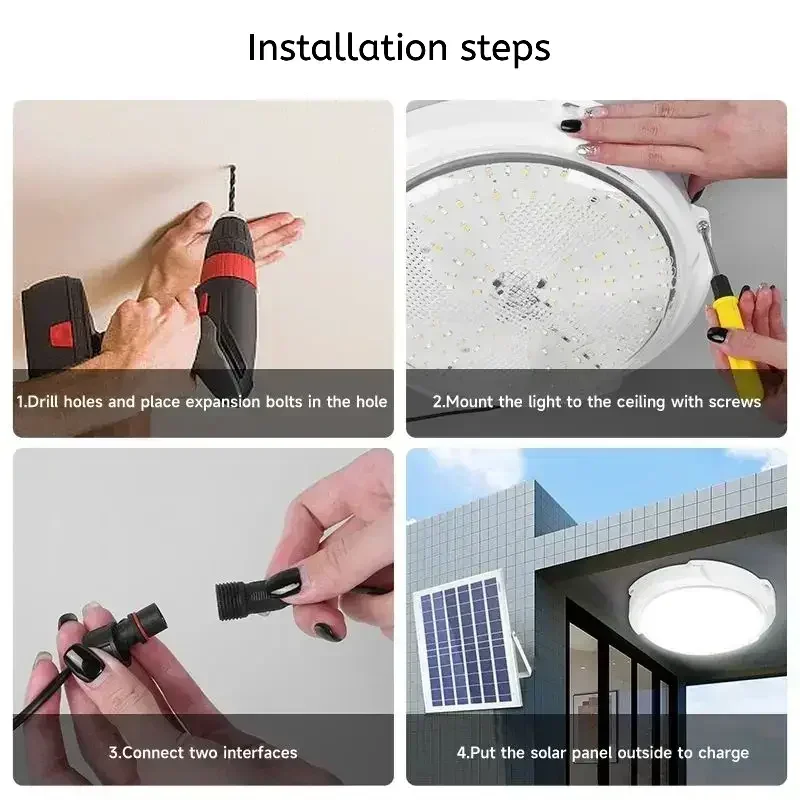 Installation steps

1.Drill holes and place expansion bolts in the hole

2.Mount the light to the ceiling with screws

3.Connect two interfaces

4.Put the solar panel outside to charge