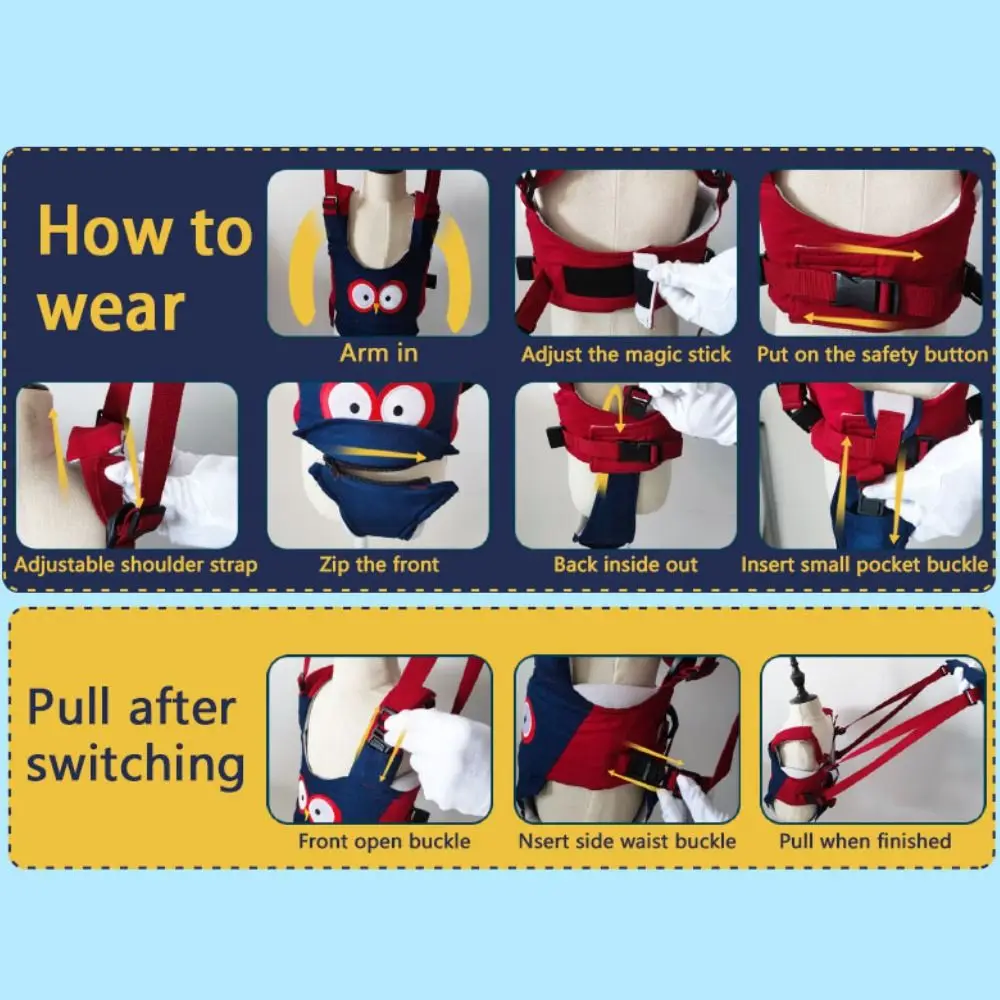 How to wear

Arm in

Adjust the magic stick

Put on the safety button

Adjustable shoulder strap

Zip the front

Back inside out

Insert small pocket buckle

Pull after switching

Front open buckle

Nsert side waist buckle

Pull when finished