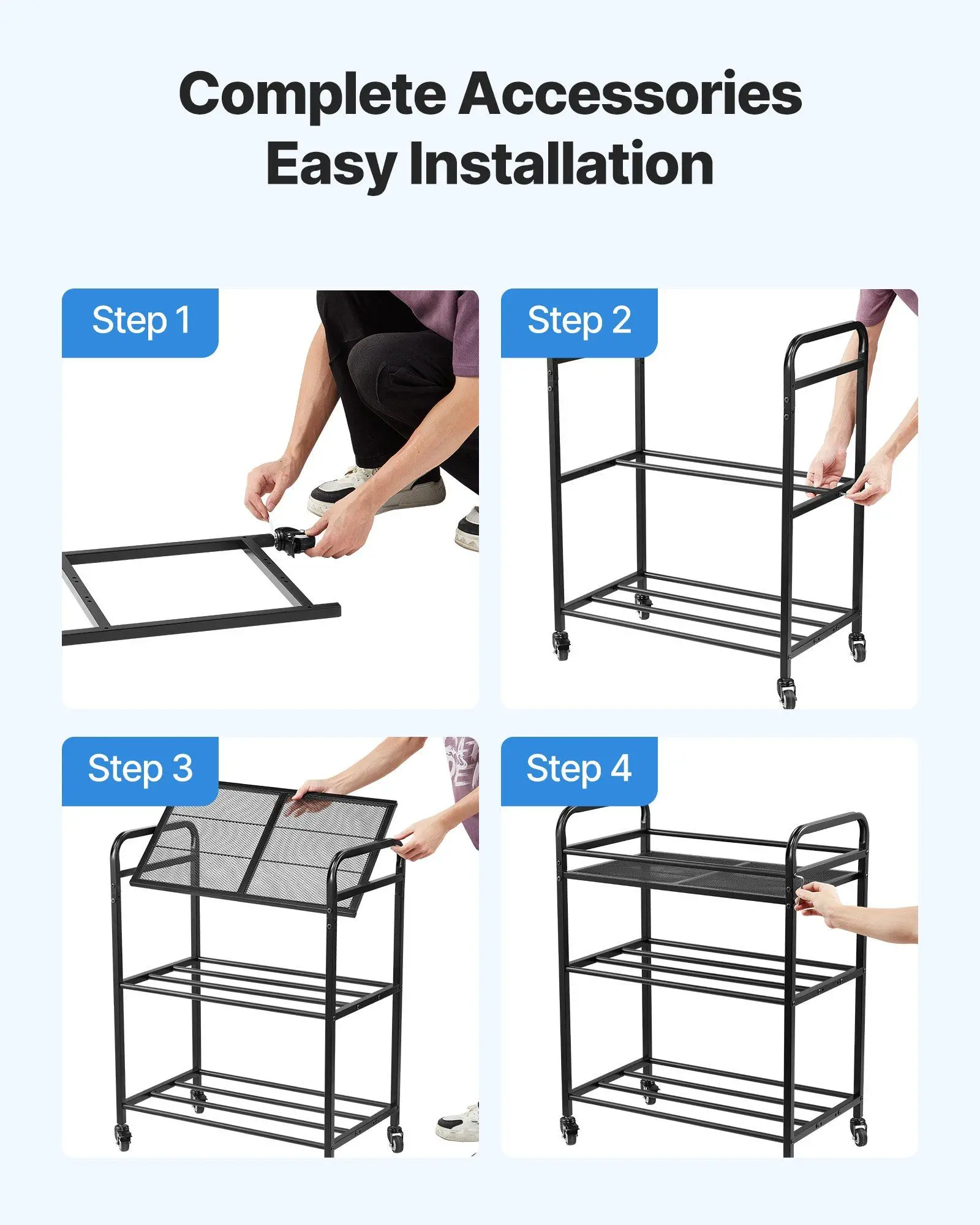 Complete Accessories
Easy Installation

Step 1

Step 2

Step 3

Step 4