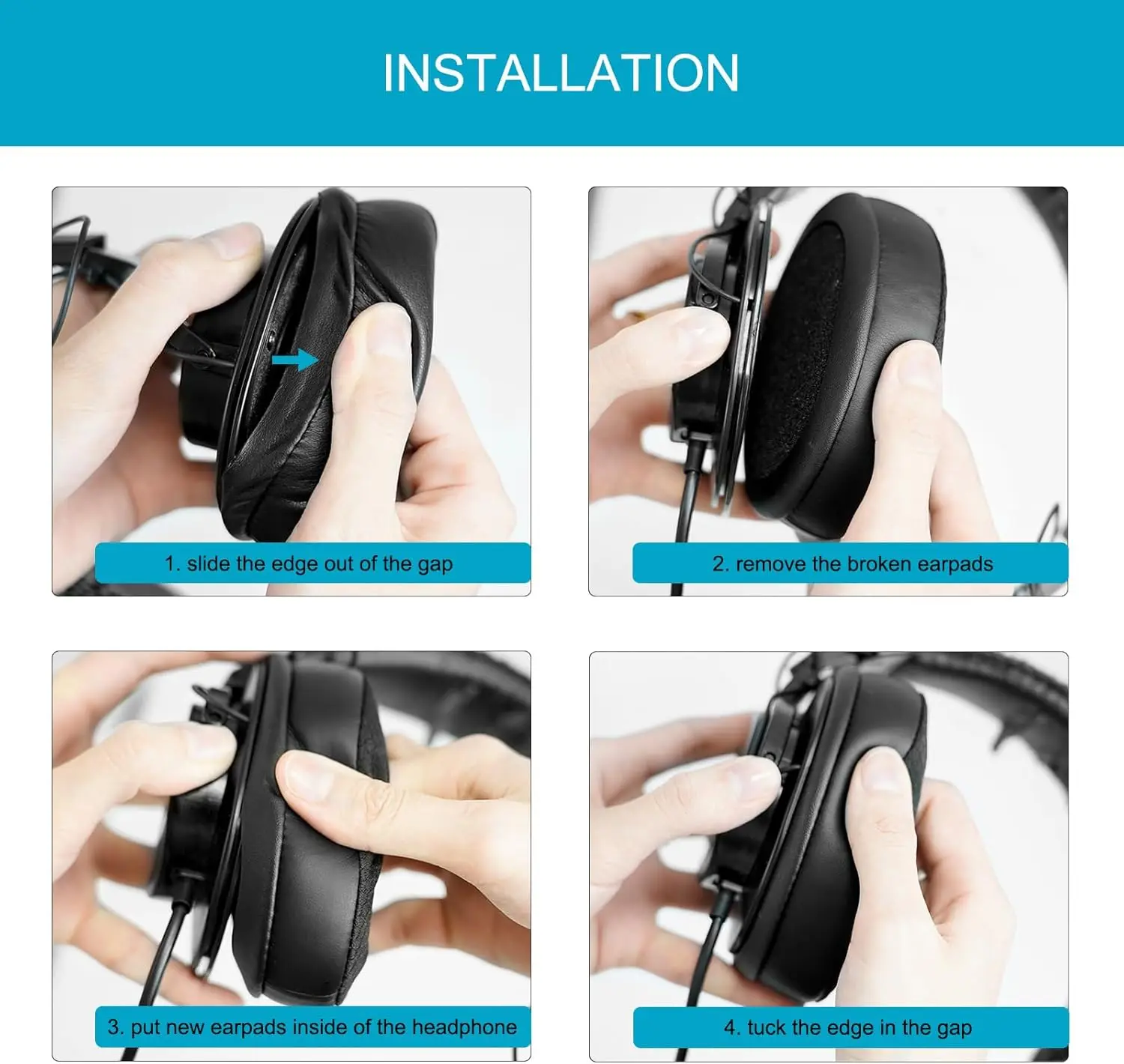 INSTALLATION

1. slide the edge out of the gap

2. remove the broken earpads

3. put new earpads inside of the headphone

4. tuck the edge in the gap