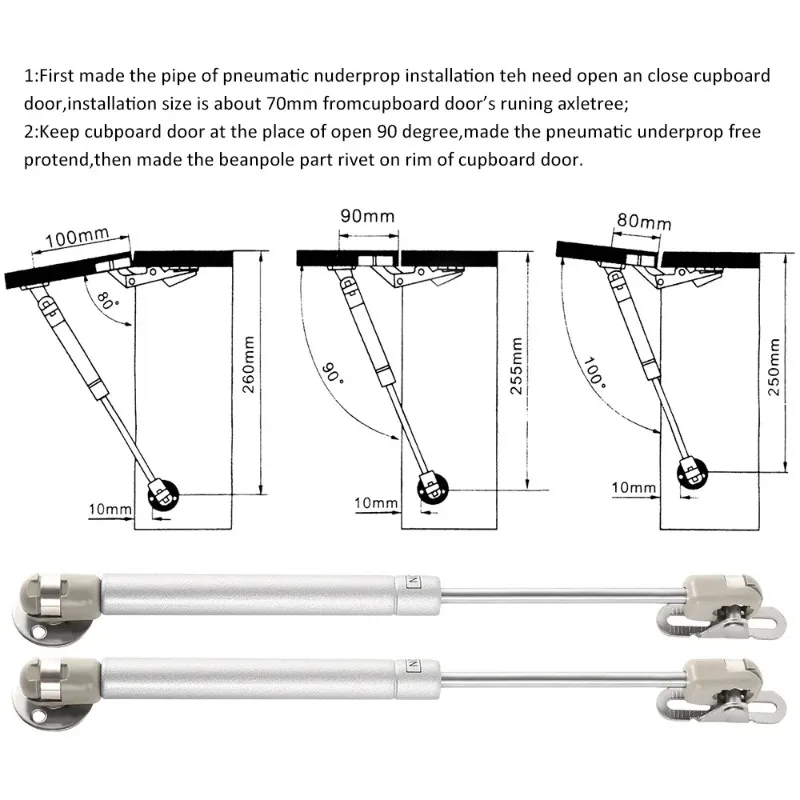 1:First made the pipe of pneumatic nuderprop installation teh need open an close cupboard door,installation size is about 70mm fromcupboard door's runing axletree;
2:Keep cubpoard door at the place of open 90 degree,made the pneumatic underprop free protend,then made the beanpole part rivet on rim of cupboard door.

100mm
80°
260mm
10mm

90mm
90°
255mm
10mm

80mm
100°
250mm
10mm