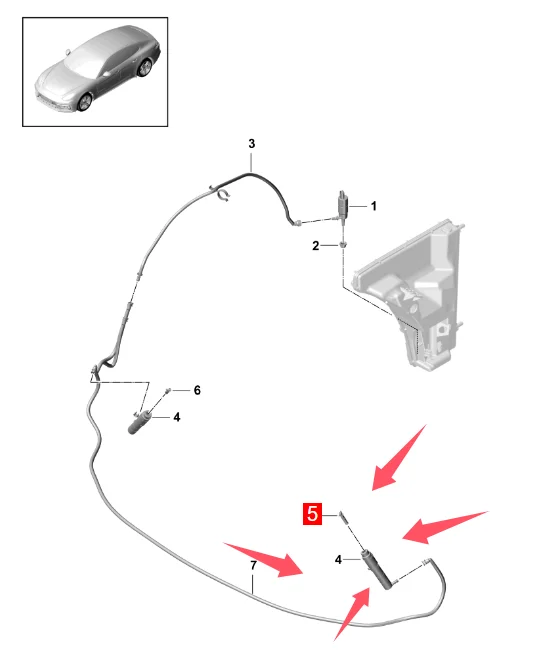 3
1
2
6
4
5
4
7