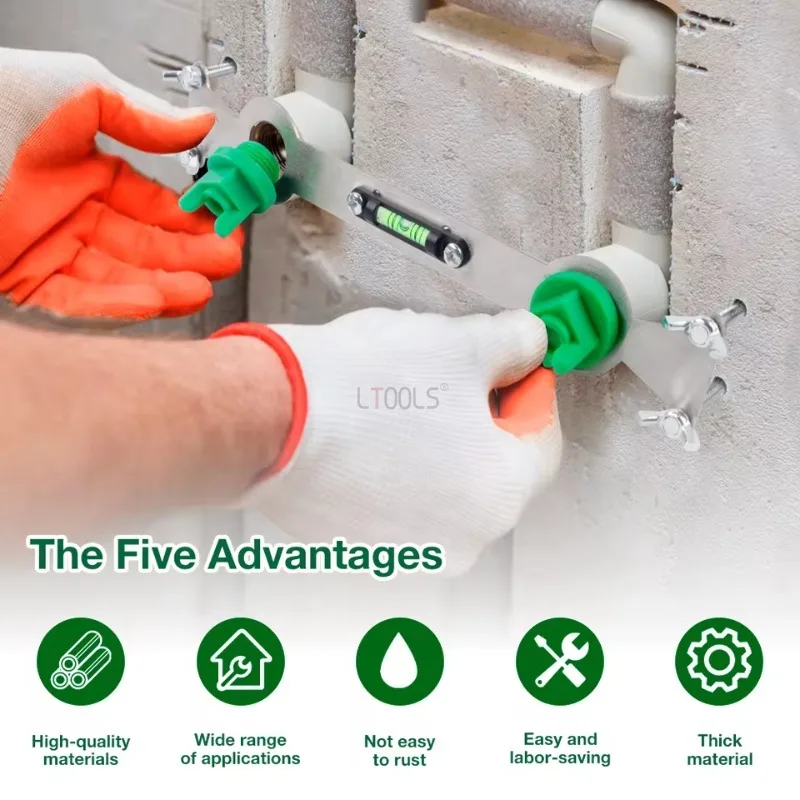 LTOOLS®

The Five Advantages

High-quality materials

Wide range of applications

Not easy to rust

Easy and labor-saving

Thick material