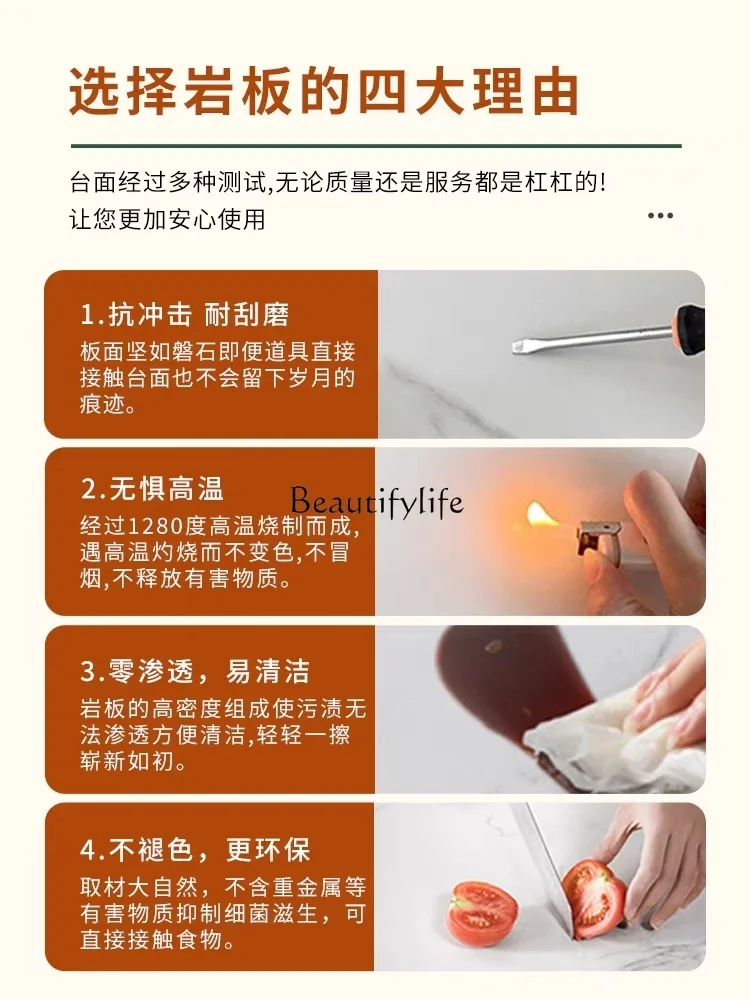 选择岩板的四大理由

台面经过多种测试,无论质量还是服务都是杠杠的!
让您更加安心使用

1.抗冲击 耐刮磨
板面坚如磐石即便道具直接接触台面也不会留下岁月的痕迹。

2.无惧高温
经过1280度高温烧制而成,遇高温灼烧而不变色,不冒烟,不释放有害物质。

Beautifylife

3.零渗透，易清洁
岩板的高密度组成使污渍无法渗透方便清洁,轻轻一擦崭新如初。

4.不褪色，更环保
取材大自然，不含重金属等有害物质抑制细菌滋生，可直接接触食物。