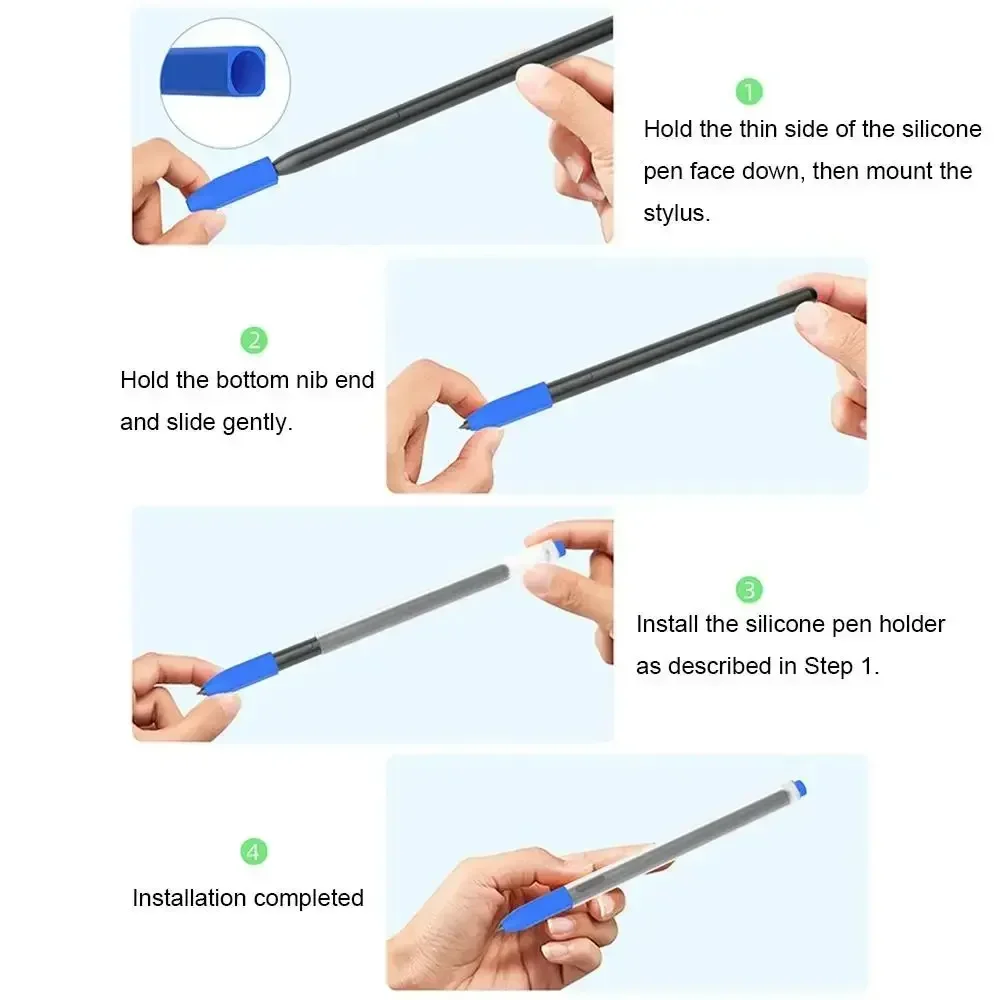 1
Hold the thin side of the silicone pen face down, then mount the stylus.

2
Hold the bottom nib end and slide gently.

3
Install the silicone pen holder as described in Step 1.

4
Installation completed