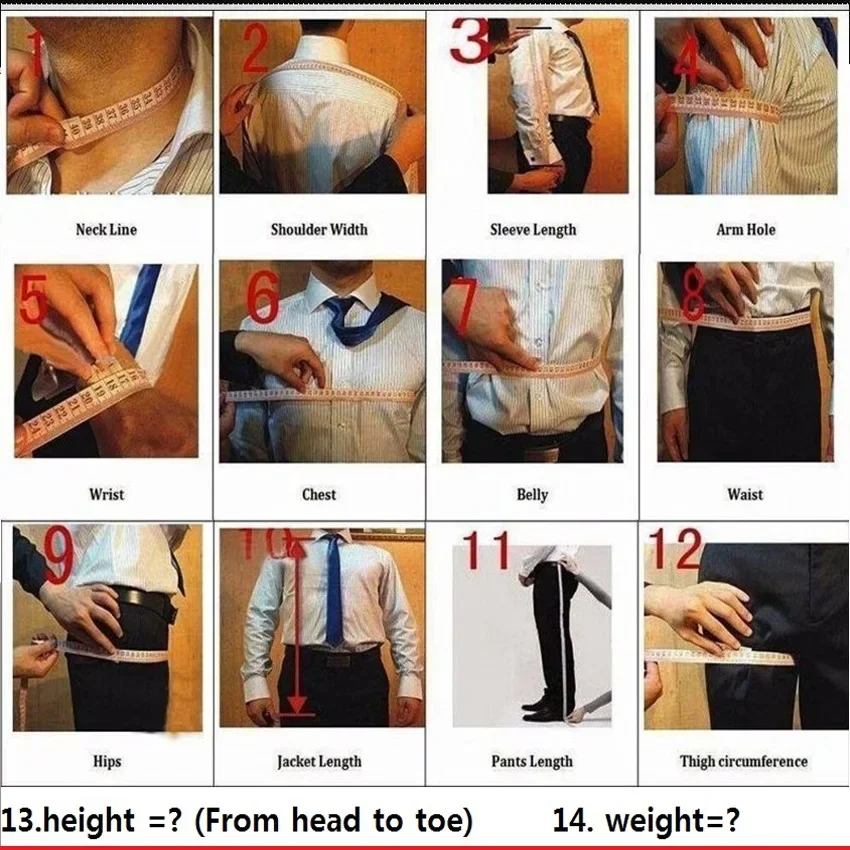 1
Neck Line

2
Shoulder Width

3
Sleeve Length

4
Arm Hole

5
Wrist

6
Chest

7
Belly

8
Waist

9
Hips

10
Jacket Length

11
Pants Length

12
Thigh circumference

13.height =? (From head to toe) 14. weight=?