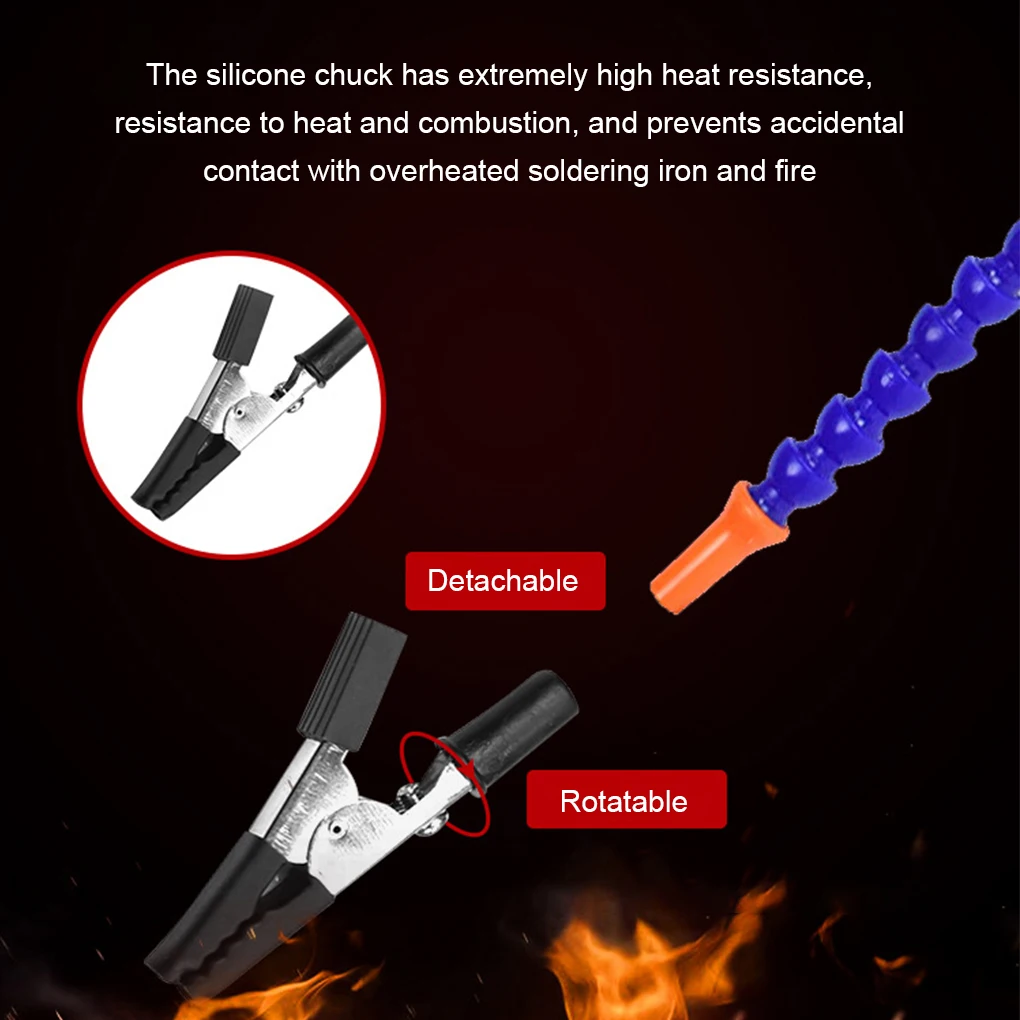 The silicone chuck has extremely high heat resistance, resistance to heat and combustion, and prevents accidental contact with overheated soldering iron and fire

Detachable

Rotatable