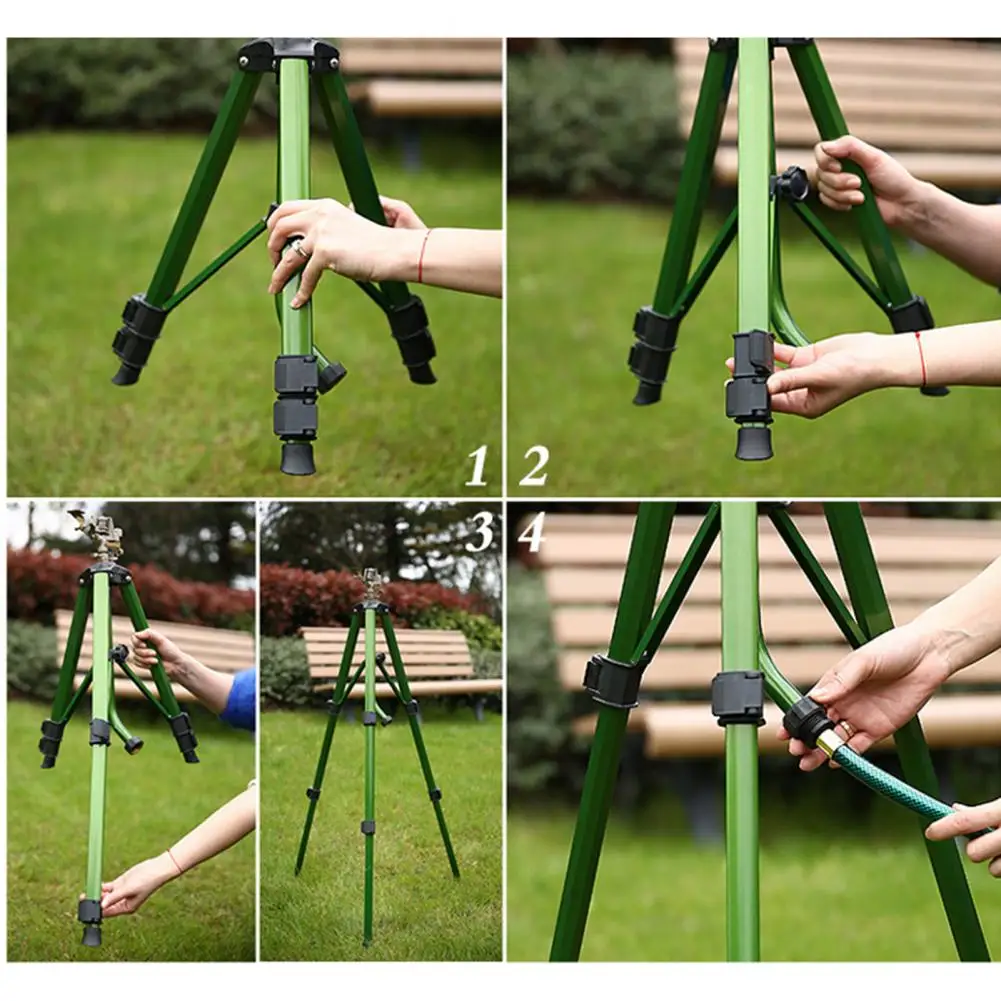 1
2
3
4