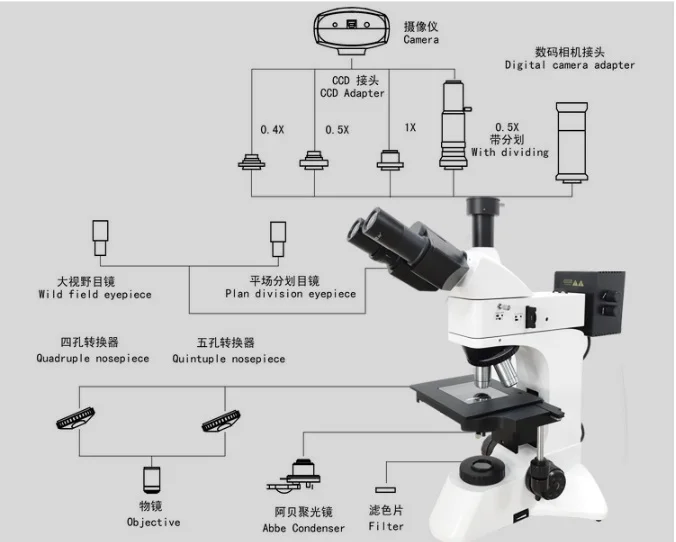 摄像仪
Camera

数码相机接头
Digital camera adapter

CCD 接头
CCD Adapter

0.4X

0.5X

1X

0.5X
带分划
With dividing

大视野目镜
Wild field eyepiece

平场分划目镜
Plan division eyepiece

四孔转换器
Quadruple nosepiece

五孔转换器
Quintuple nosepiece

物镜
Objective

阿贝聚光镜
Abbe Condenser

滤色片
Filter