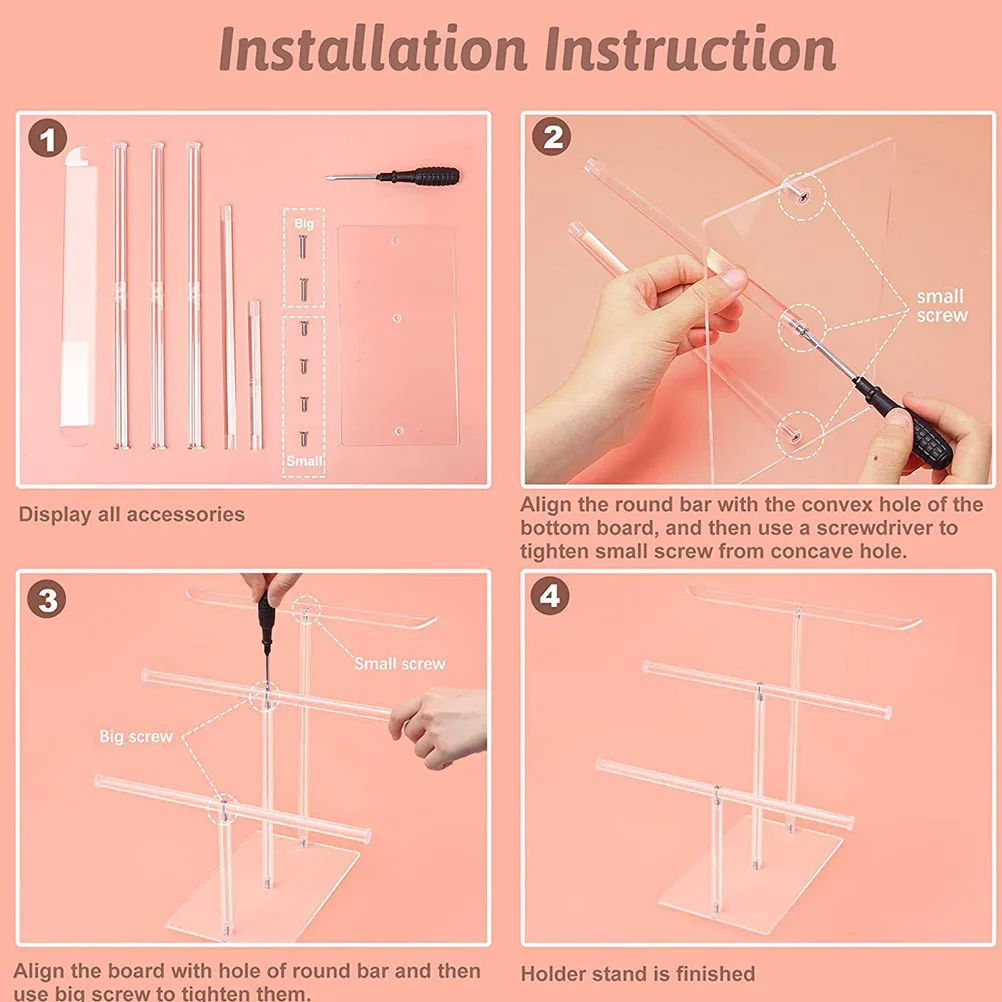 Installation Instruction

1

Big

Small

Display all accessories

2

small screw

Align the round bar with the convex hole of the bottom board, and then use a screwdriver to tighten small screw from concave hole.

3

Small screw

Big screw

Align the board with hole of round bar and then use big screw to tighten them.

4

Holder stand is finished