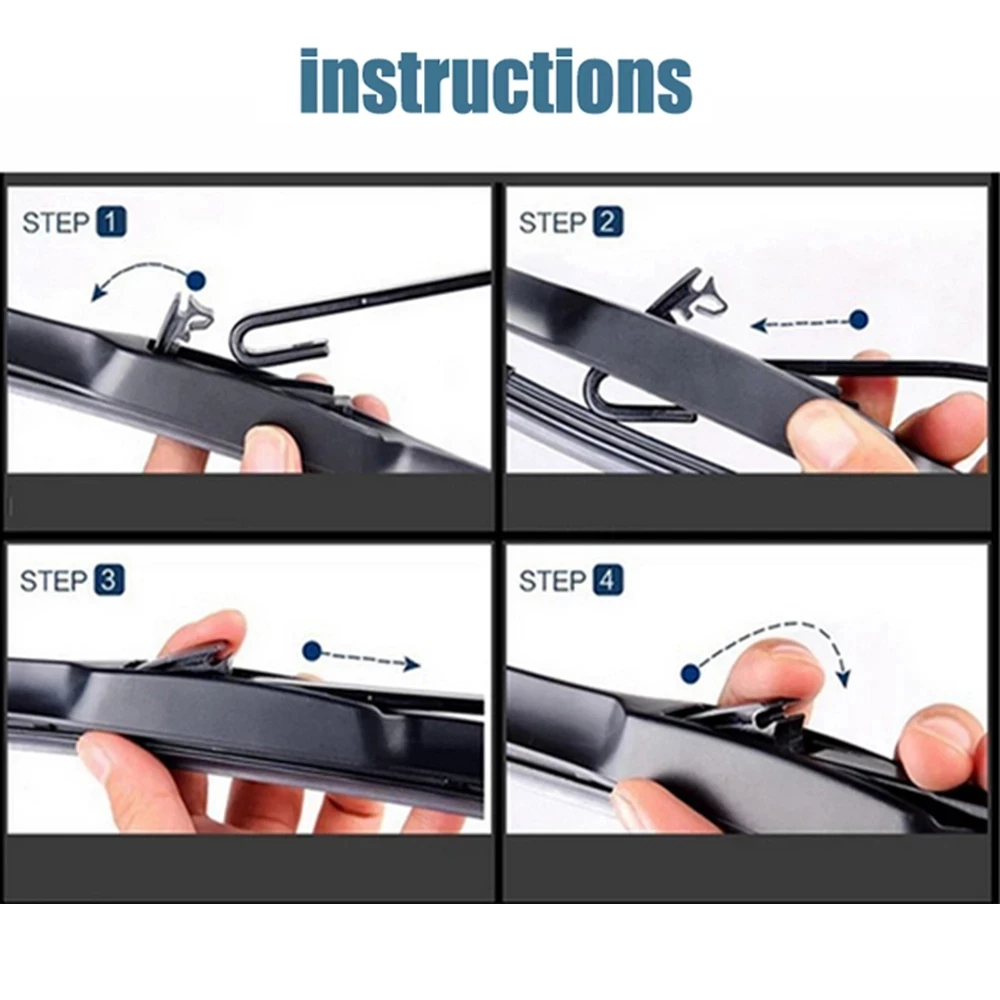 instructions

STEP 1

STEP 2

STEP 3

STEP 4